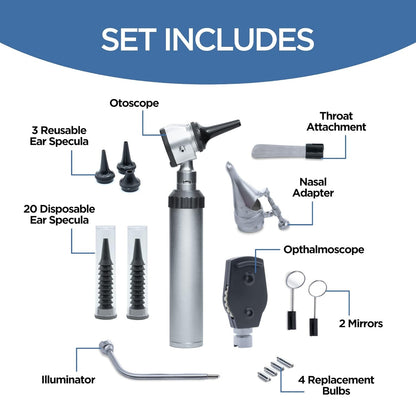 SET INCLUDES

Otoscope

Throat Attachment

3 Reusable Ear Specula

Nasal Adapter

20 Disposable Ear Specula

Opthalmoscope

2 Mirrors

Illuminator

4 Replacement Bulbs