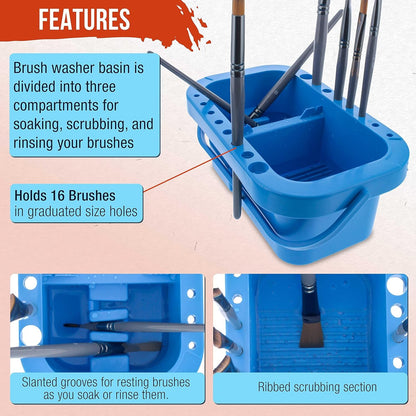 FEATURES

Brush washer basin is divided into three compartments for soaking, scrubbing, and rinsing your brushes

Holds 16 Brushes
in graduated size holes

Slanted grooves for resting brushes as you soak or rinse them.

Ribbed scrubbing section