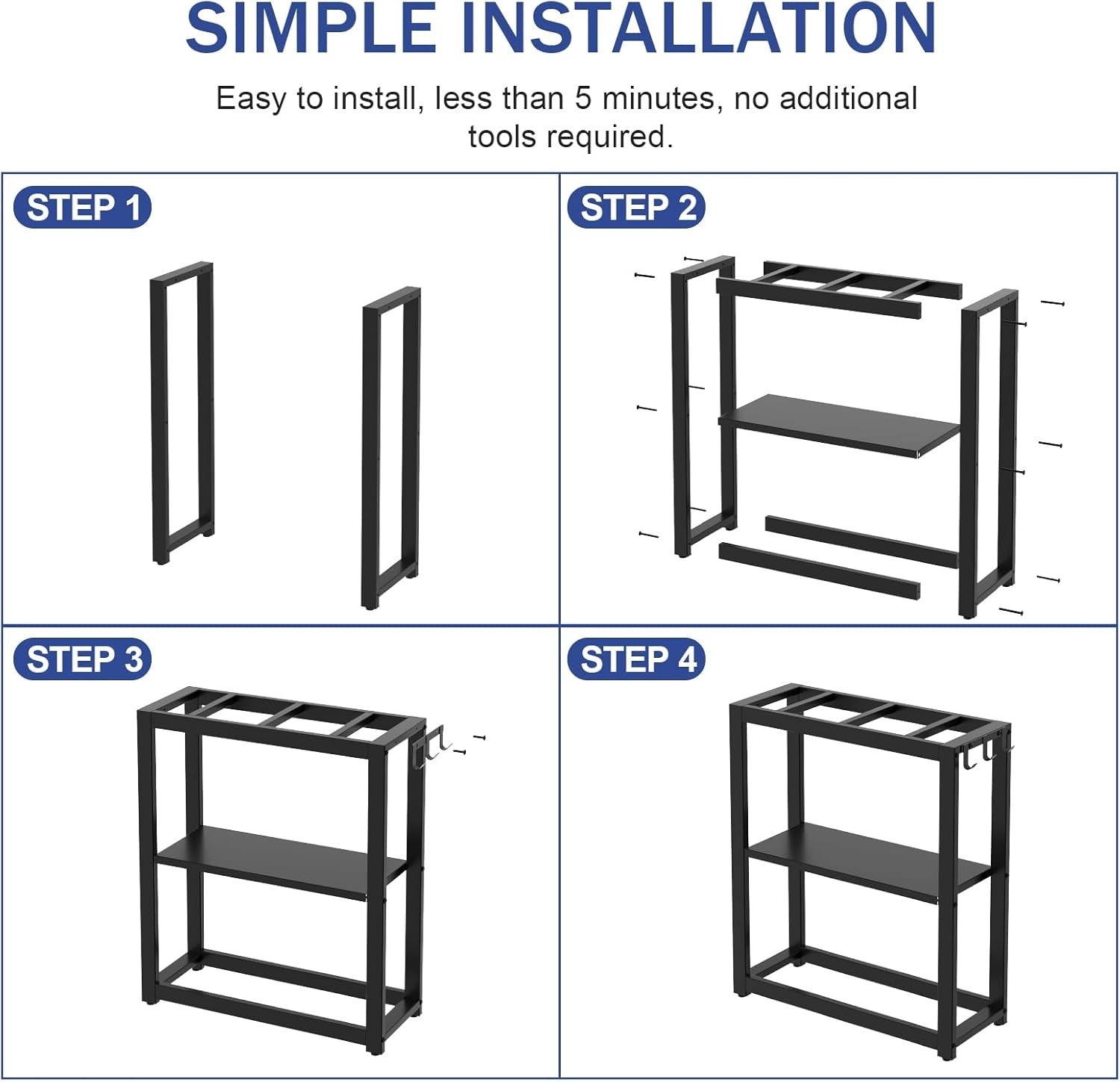 SIMPLE INSTALLATION

Easy to install, less than 5 minutes, no additional tools required.

STEP 1

STEP 2

STEP 3

STEP 4