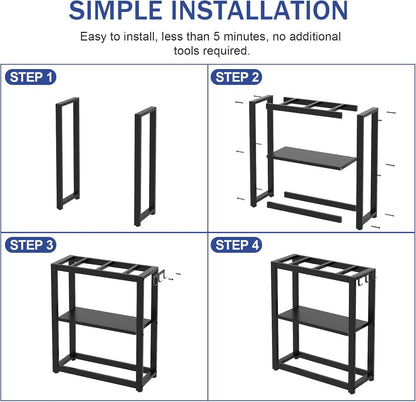 SIMPLE INSTALLATION

Easy to install, less than 5 minutes, no additional tools required.

STEP 1

STEP 2

STEP 3

STEP 4