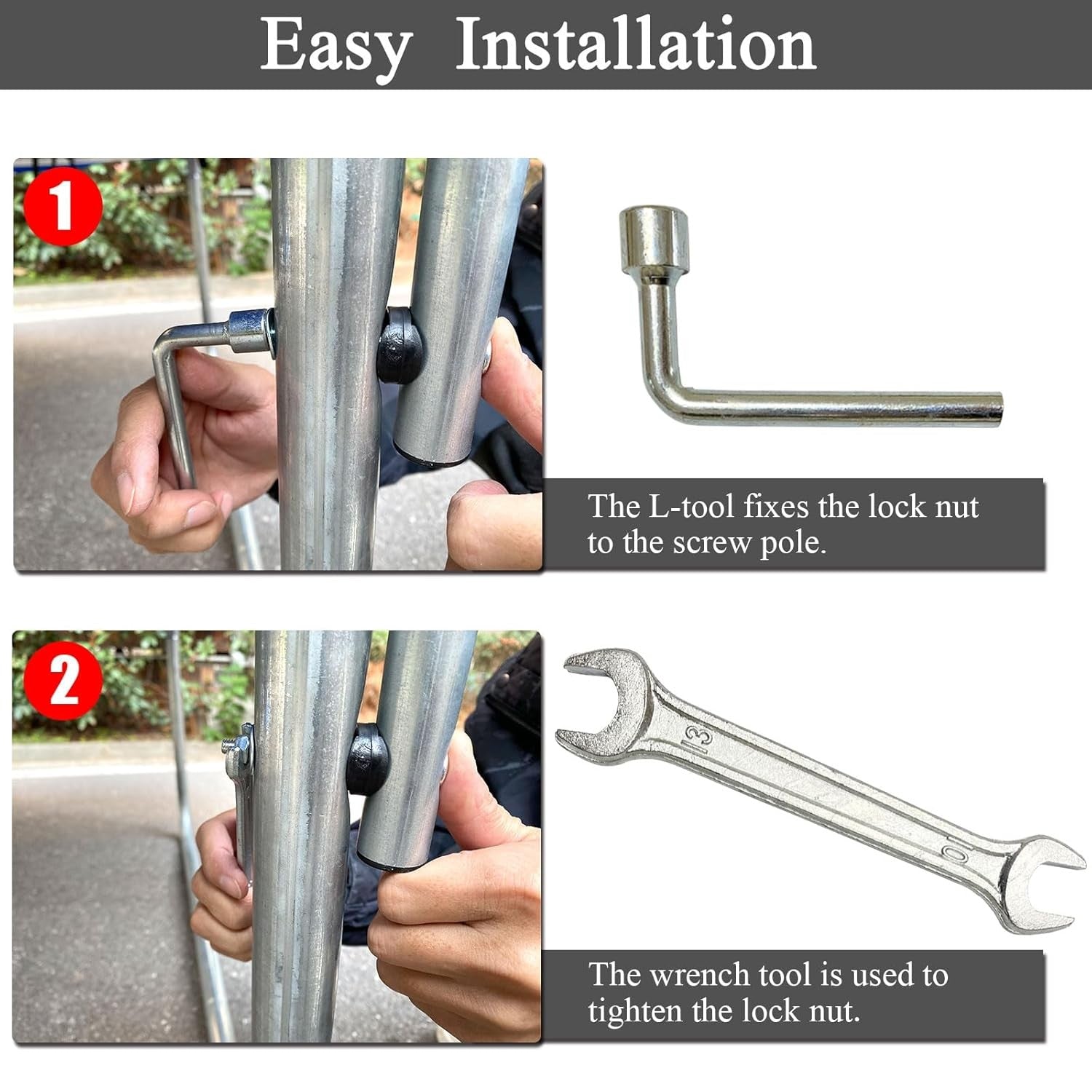 Easy Installation

1

The L-tool fixes the lock nut to the screw pole.

2

13

10

The wrench tool is used to tighten the lock nut.