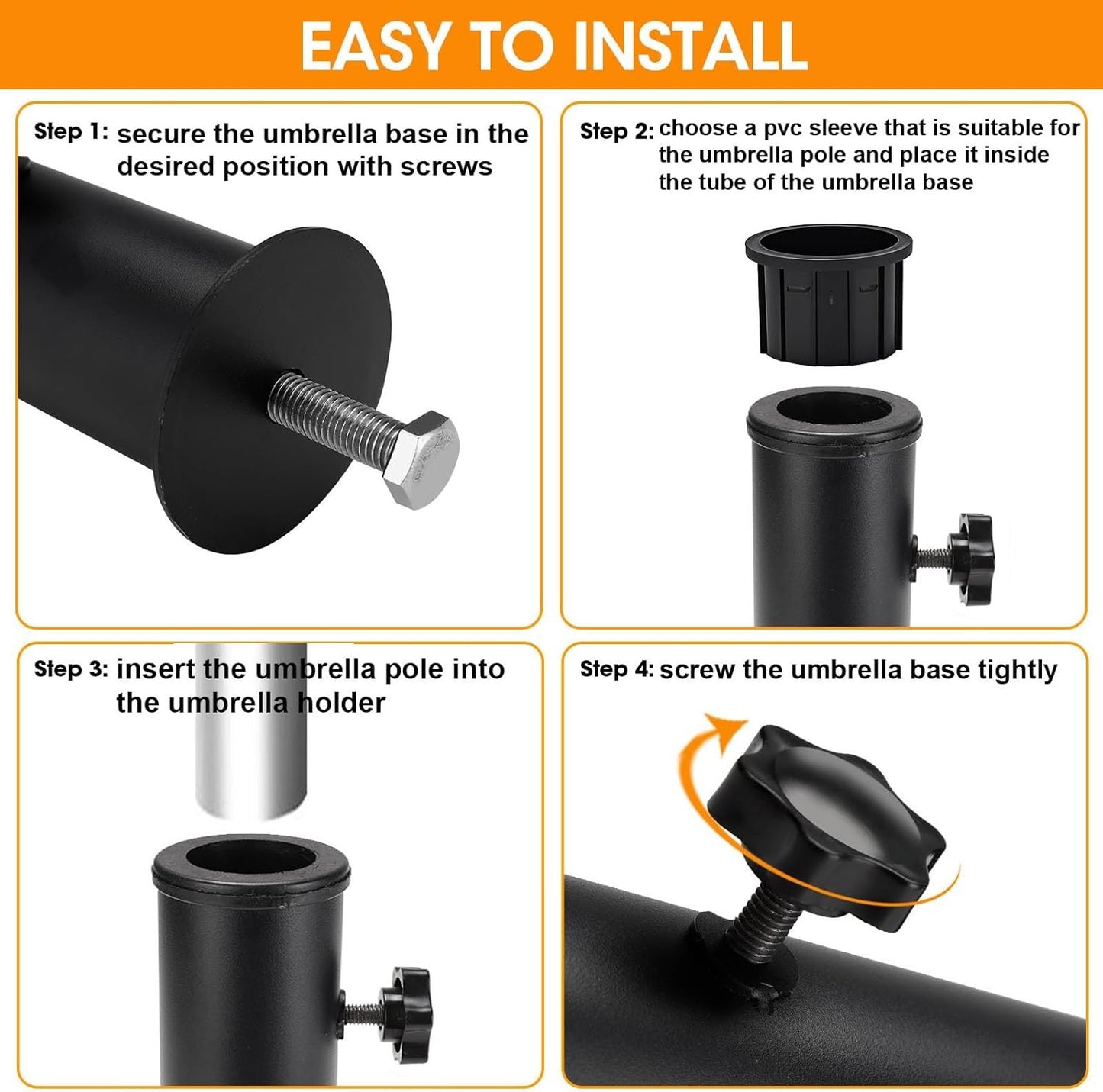 EASY TO INSTALL

Step 1: secure the umbrella base in the desired position with screws

Step 2: choose a pvc sleeve that is suitable for the umbrella pole and place it inside the tube of the umbrella base

Step 3: insert the umbrella pole into the umbrella holder

Step 4: screw the umbrella base tightly