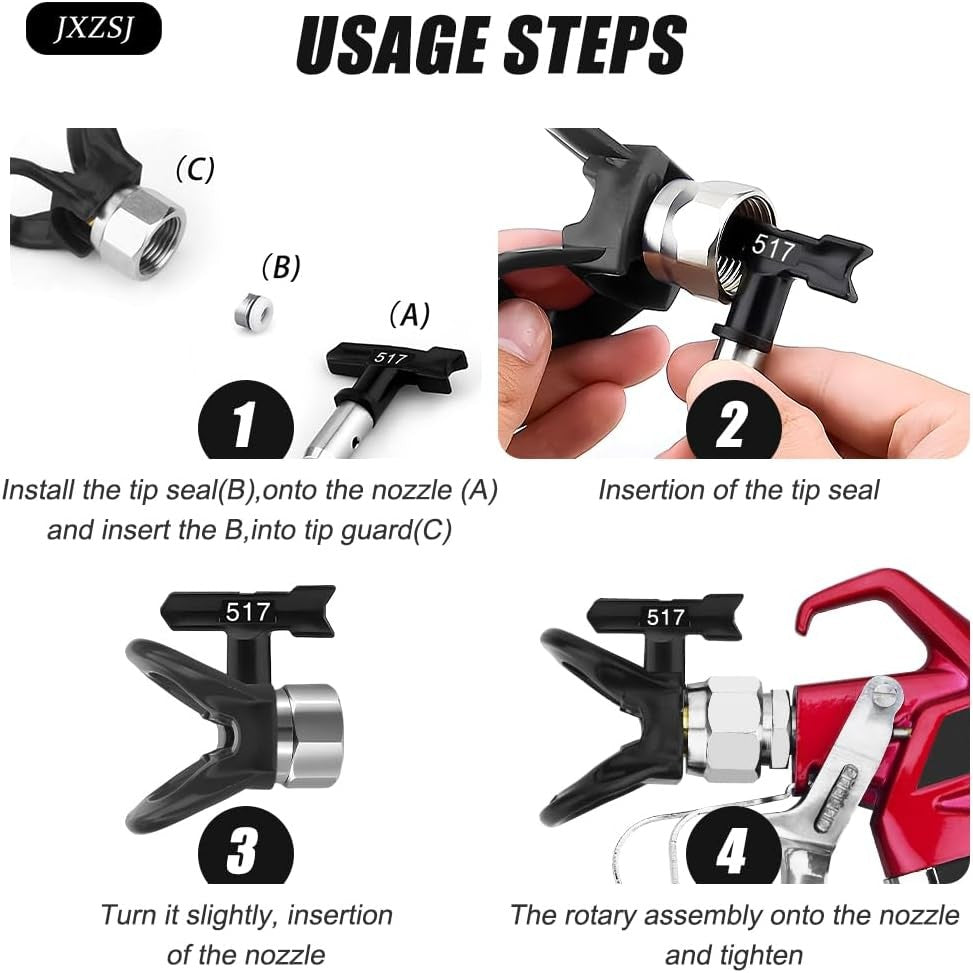 JXZSJ

USAGE STEPS

(C)

(B)

(A)

517

1

Install the tip seal(B),onto the nozzle (A) and insert the B,into tip guard(C)

517

2

Insertion of the tip seal

517

3

Turn it slightly, insertion of the nozzle

517

4

The rotary assembly onto the nozzle and tighten