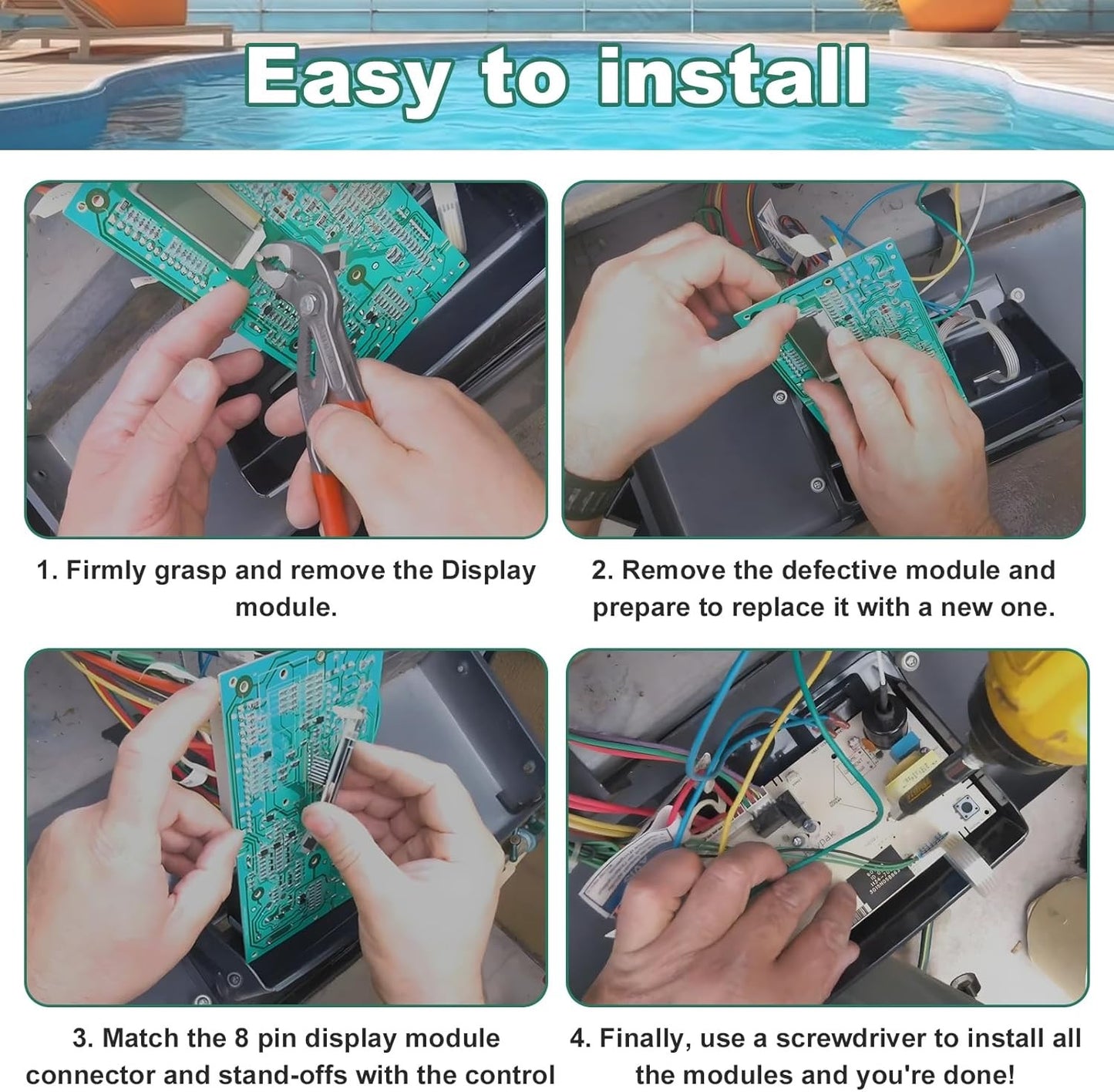 Easy to install

1. Firmly grasp and remove the Display module.

2. Remove the defective module and prepare to replace it with a new one.

3. Match the 8 pin display module connector and stand-offs with the control

4. Finally, use a screwdriver to install all the modules and you're done!