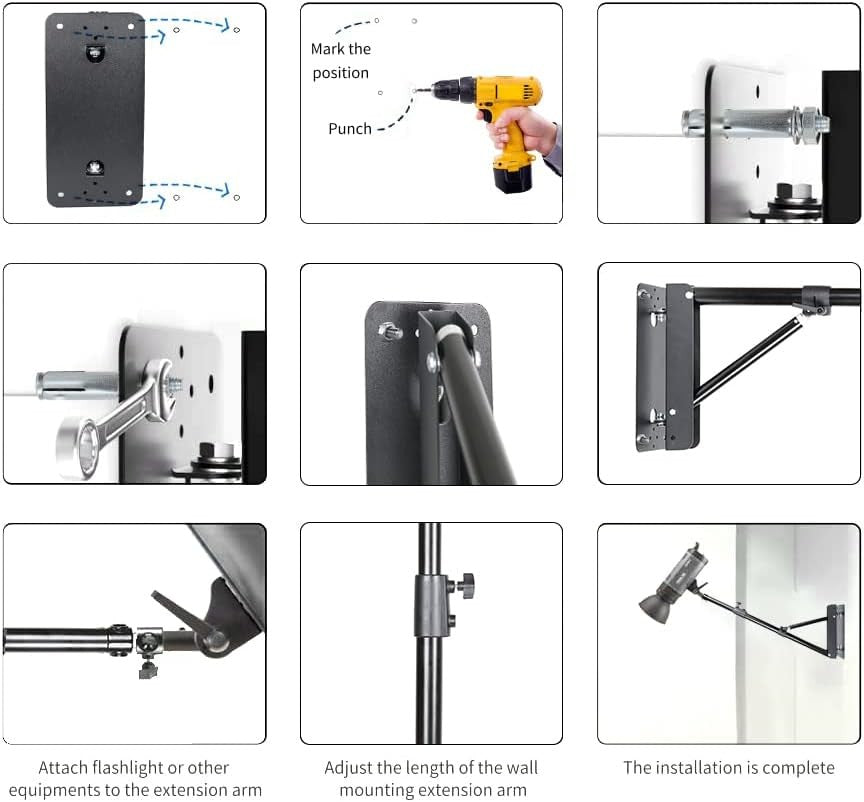 Mark the position

Punch

Attach flashlight or other equipments to the extension arm

Adjust the length of the wall mounting extension arm

The installation is complete