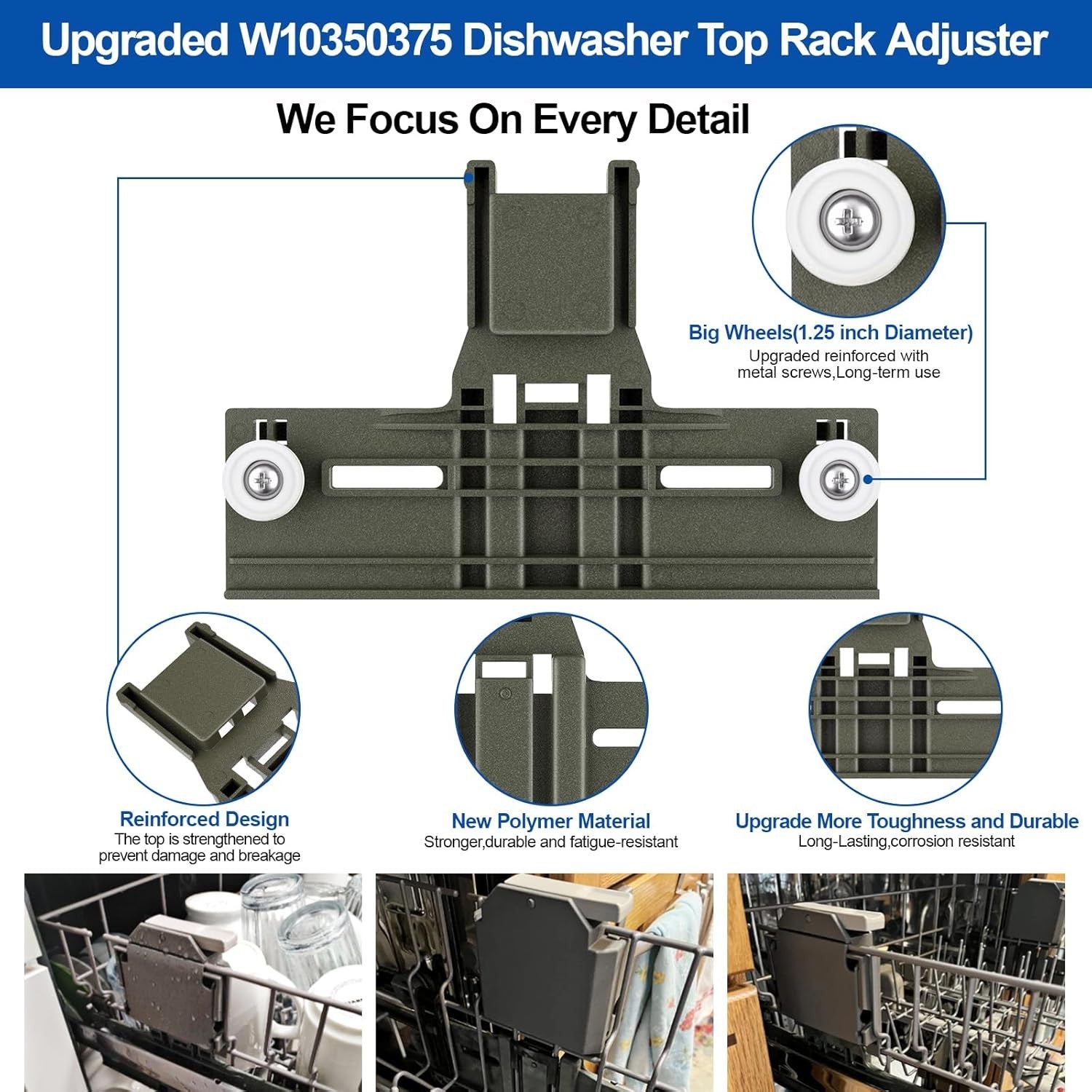 Upgraded W10350375 Dishwasher Top Rack Adjuster

We Focus On Every Detail

Big Wheels(1.25 inch Diameter)
Upgraded reinforced with metal screws,Long-term use

Reinforced Design
The top is strengthened to prevent damage and breakage

New Polymer Material
Stronger,durable and fatigue-resistant

Upgrade More Toughness and Durable
Long-Lasting,corrosion resistant