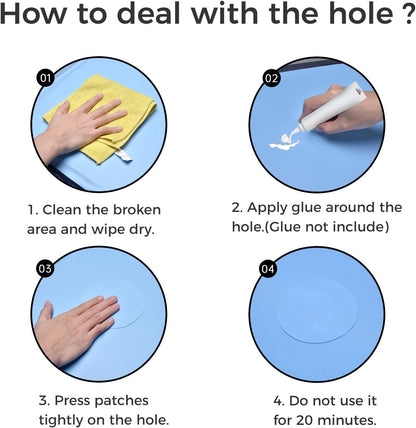 How to deal with the hole ?

01

1. Clean the broken area and wipe dry.

02

2. Apply glue around the hole.(Glue not include)

03

3. Press patches tightly on the hole.

04

4. Do not use it for 20 minutes.