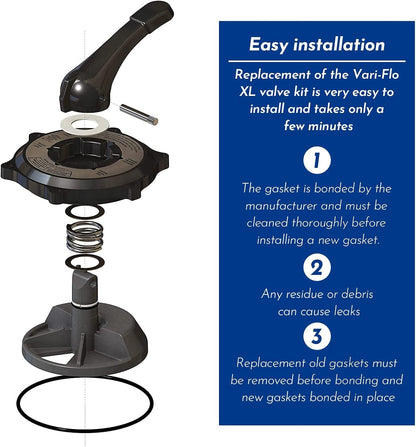 Easy installation

Replacement of the Vari-Flo XL valve kit is very easy to install and takes only a few minutes

1

The gasket is bonded by the manufacturer and must be cleaned thoroughly before installing a new gasket.

2

Any residue or debris can cause leaks

3

Replacement old gaskets must be removed before bonding and new gaskets bonded in place