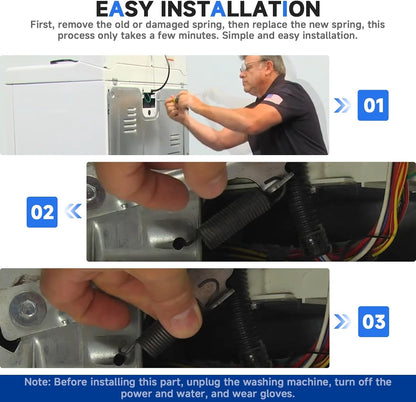 EASY INSTALLATION

First, remove the old or damaged spring, then replace the new spring, this process only takes a few minutes. Simple and easy installation.

01

02

03

Note: Before installing this part, unplug the washing machine, turn off the power and water, and wear gloves.