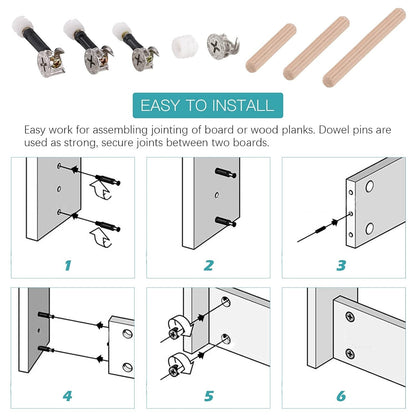 EASY TO INSTALL

Easy work for assembling jointing of board or wood planks. Dowel pins are used as strong, secure joints between two boards.

1

2

3

4

5

6