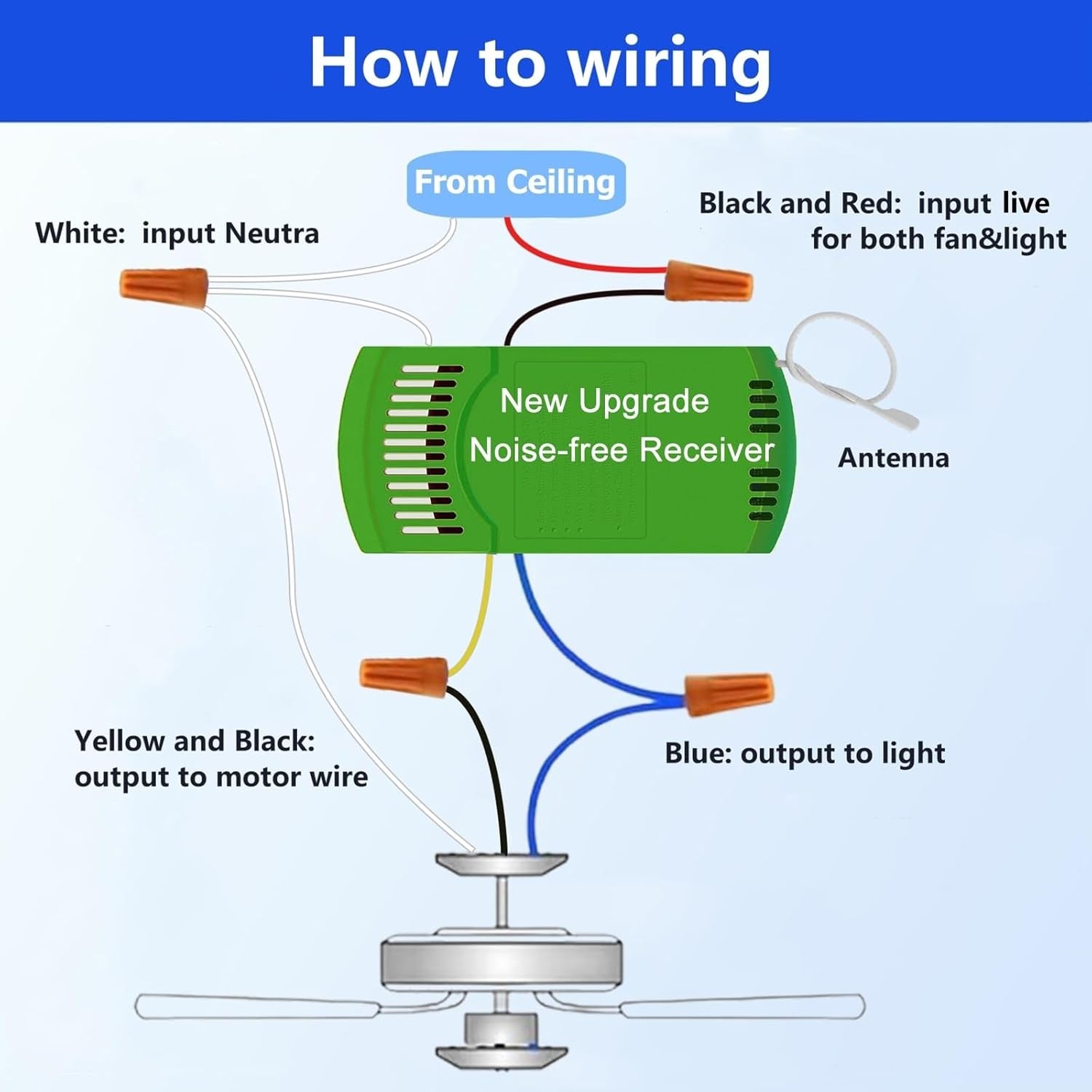 How to wiring

From Ceiling

White: input Neutra

Black and Red: input live for both fan&light

New Upgrade Noise-free Receiver

Antenna

Yellow and Black: output to motor wire

Blue: output to light