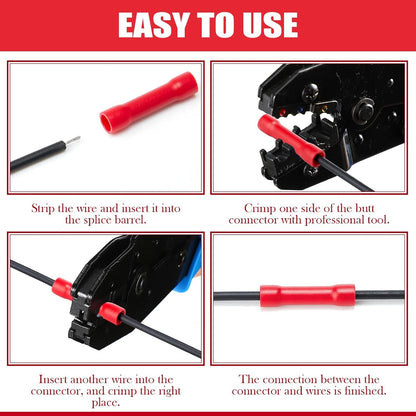 EASY TO USE

Strip the wire and insert it into the splice barrel.

Crimp one side of the butt connector with professional tool.

Insert another wire into the connector, and crimp the right place.

The connection between the connector and wires is finished.