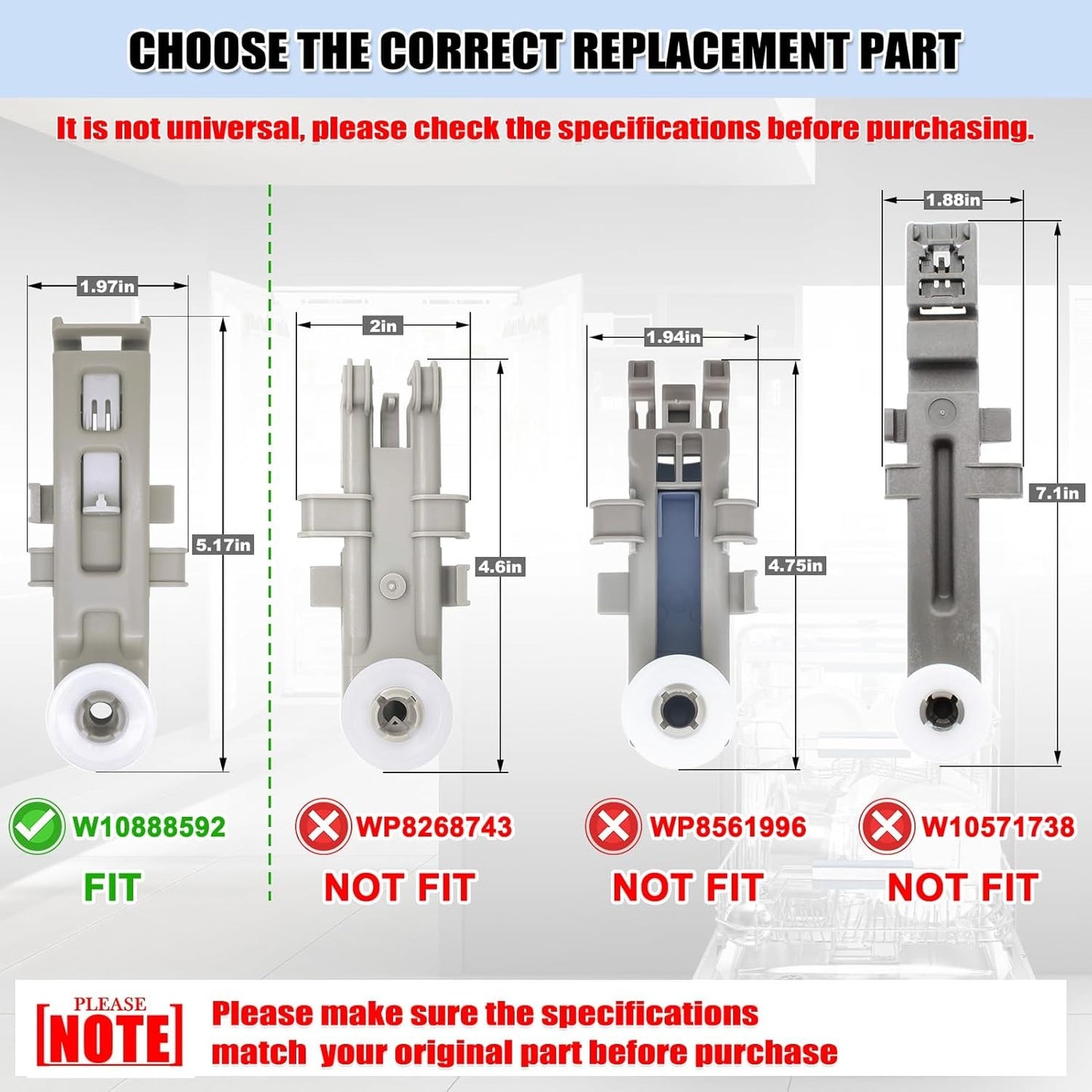 CHOOSE THE CORRECT REPLACEMENT PART

It is not universal, please check the specifications before purchasing.

1.97in
5.17in
W10888592
FIT

2in
4.6in
WP8268743
NOT FIT

1.94in
4.75in
WP8561996
NOT FIT

1.88in
7.1in
W10571738
NOT FIT

PLEASE NOTE
Please make sure the specifications match your original part before purchase