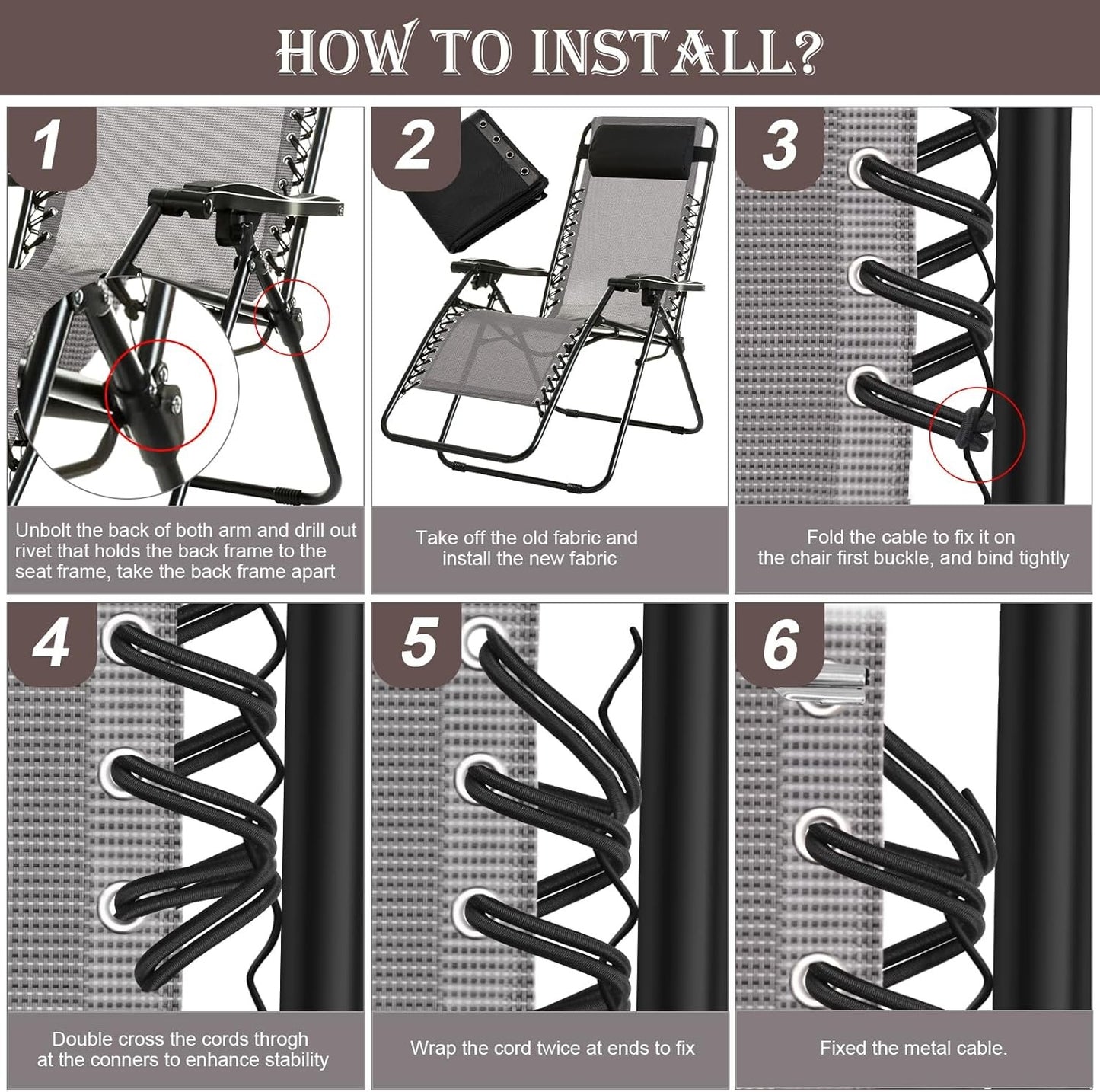 HOW TO INSTALL?

1

Unbolt the back of both arm and drill out rivet that holds the back frame to the seat frame, take the back frame apart

2

Take off the old fabric and install the new fabric

3

Fold the cable to fix it on the chair first buckle, and bind tightly

4

Double cross the cords throgh at the conners to enhance stability

5

Wrap the cord twice at ends to fix

6

Fixed the metal cable.