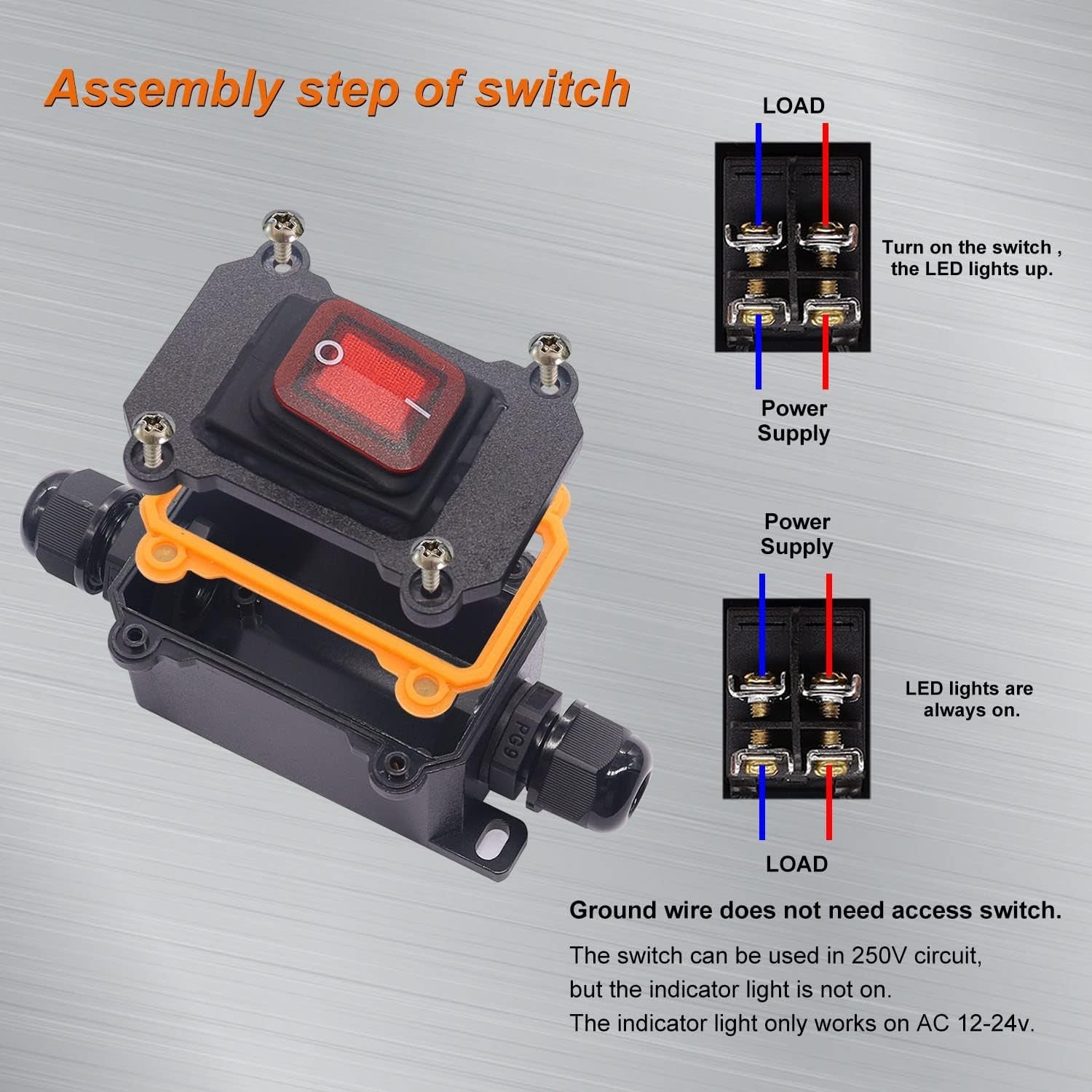 Assembly step of switch

O
I

PG9

LOAD

Turn on the switch , the LED lights up.

Power Supply

Power Supply

LED lights are always on.

LOAD

Ground wire does not need access switch.

The switch can be used in 250V circuit, but the indicator light is not on. The indicator light only works on AC 12-24v.