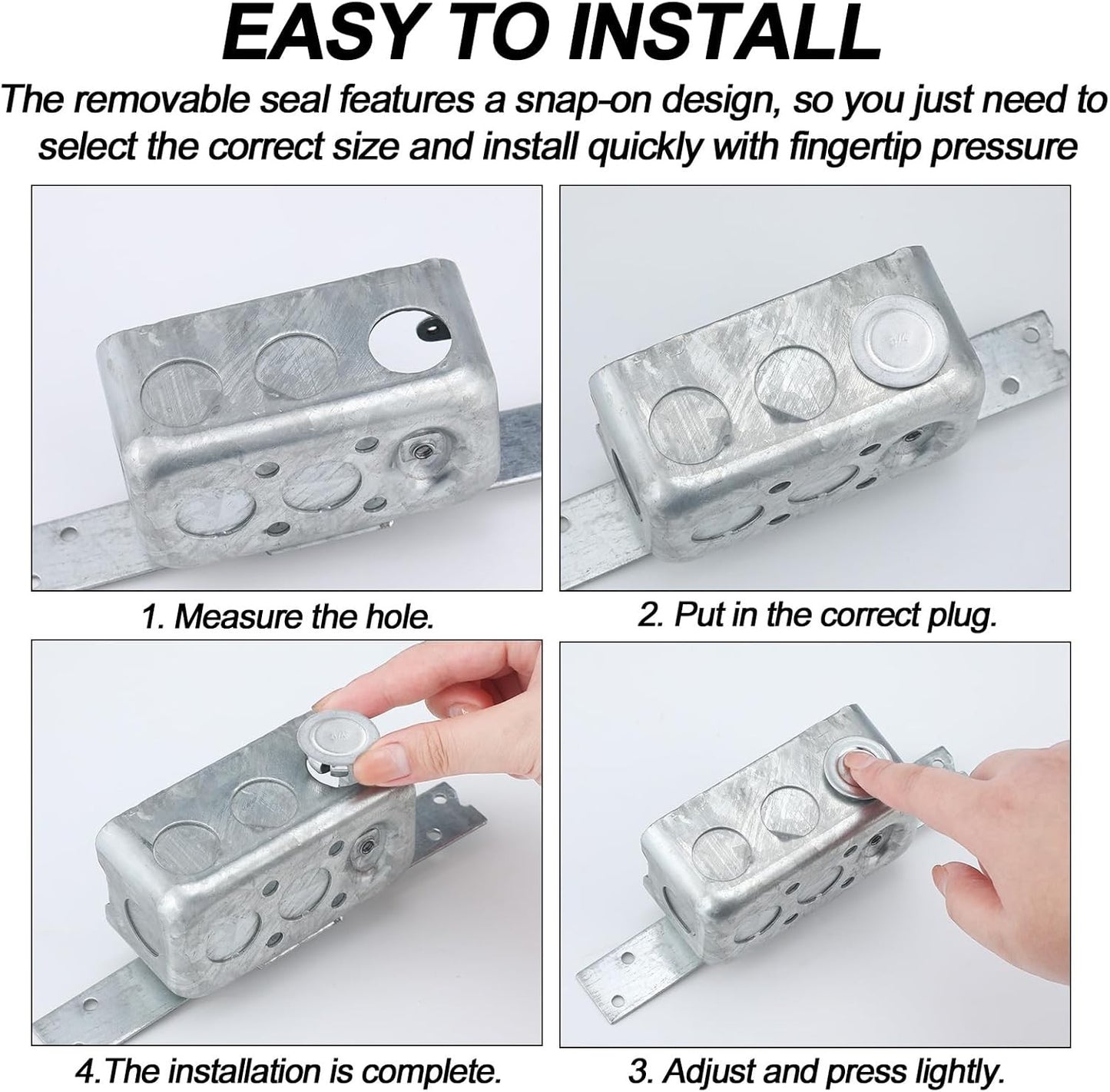 EASY TO INSTALL

The removable seal features a snap-on design, so you just need to select the correct size and install quickly with fingertip pressure

3/4

1. Measure the hole.

2. Put in the correct plug.

3/4

4.The installation is complete.

3. Adjust and press lightly.