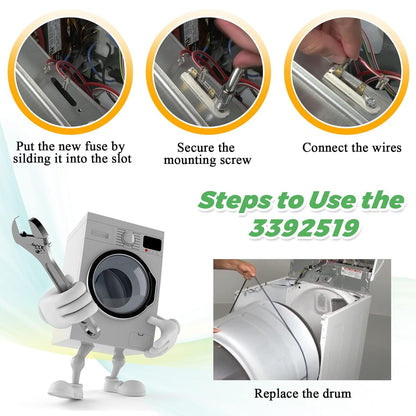 Put the new fuse by silding it into the slot

Secure the mounting screw

Connect the wires

Steps to Use the 3392519

Replace the drum