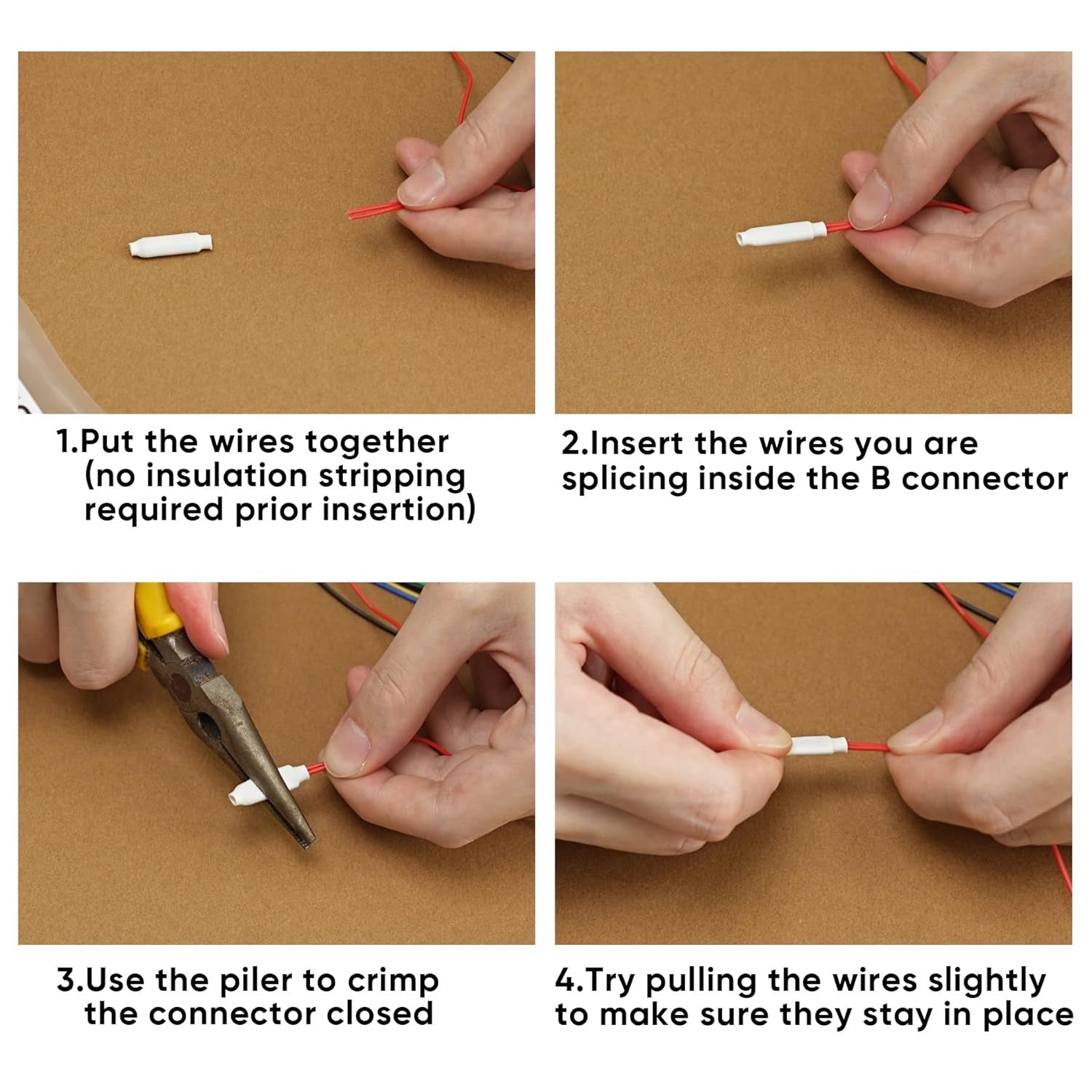 1.Put the wires together (no insulation stripping required prior insertion)

2.Insert the wires you are splicing inside the B connector

3.Use the piler to crimp the connector closed

4.Try pulling the wires slightly to make sure they stay in place