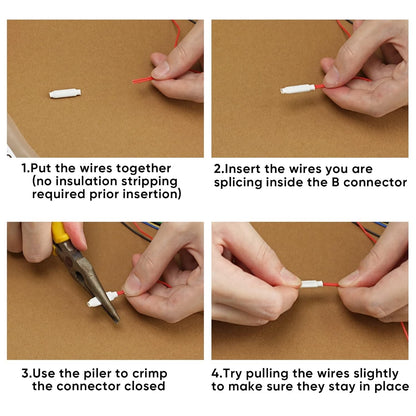 1.Put the wires together (no insulation stripping required prior insertion)

2.Insert the wires you are splicing inside the B connector

3.Use the piler to crimp the connector closed

4.Try pulling the wires slightly to make sure they stay in place