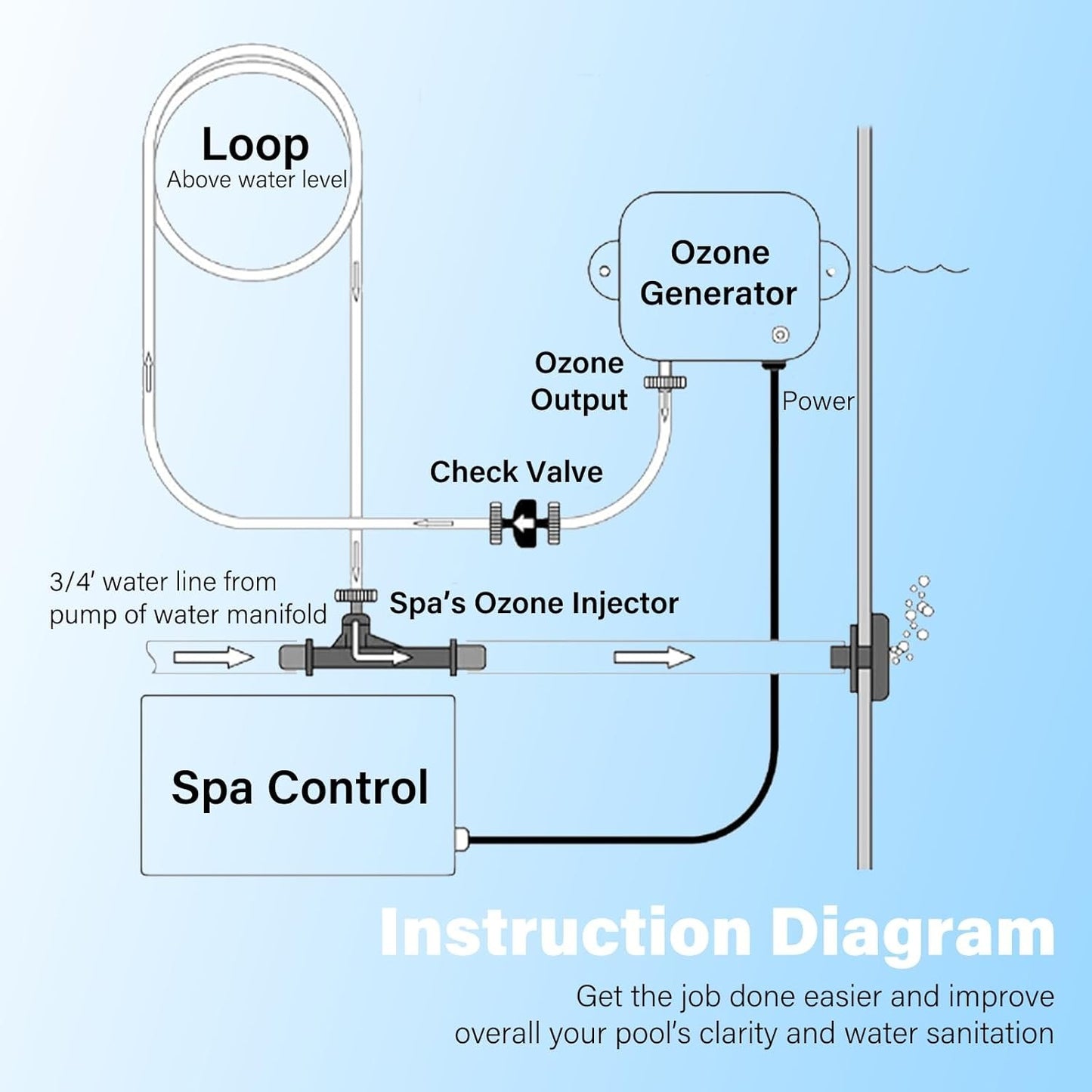 Loop
Above water level

Ozone Generator

Ozone Output

Power

Check Valve

3/4' water line from pump of water manifold

Spa's Ozone Injector

Spa Control

Instruction Diagram

Get the job done easier and improve overall your pool's clarity and water sanitation