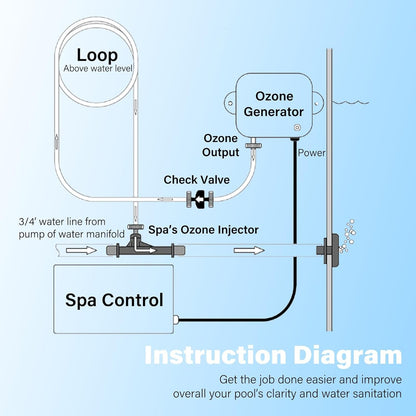 Loop
Above water level

Ozone Generator

Ozone Output

Power

Check Valve

3/4' water line from pump of water manifold

Spa's Ozone Injector

Spa Control

Instruction Diagram

Get the job done easier and improve overall your pool's clarity and water sanitation