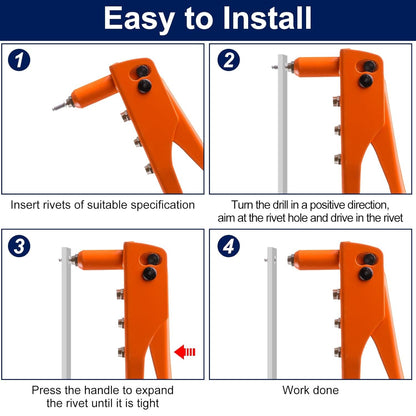 Easy to Install

1

Insert rivets of suitable specification

2

Turn the drill in a positive direction, aim at the rivet hole and drive in the rivet

3

Press the handle to expand the rivet until it is tight

4

Work done