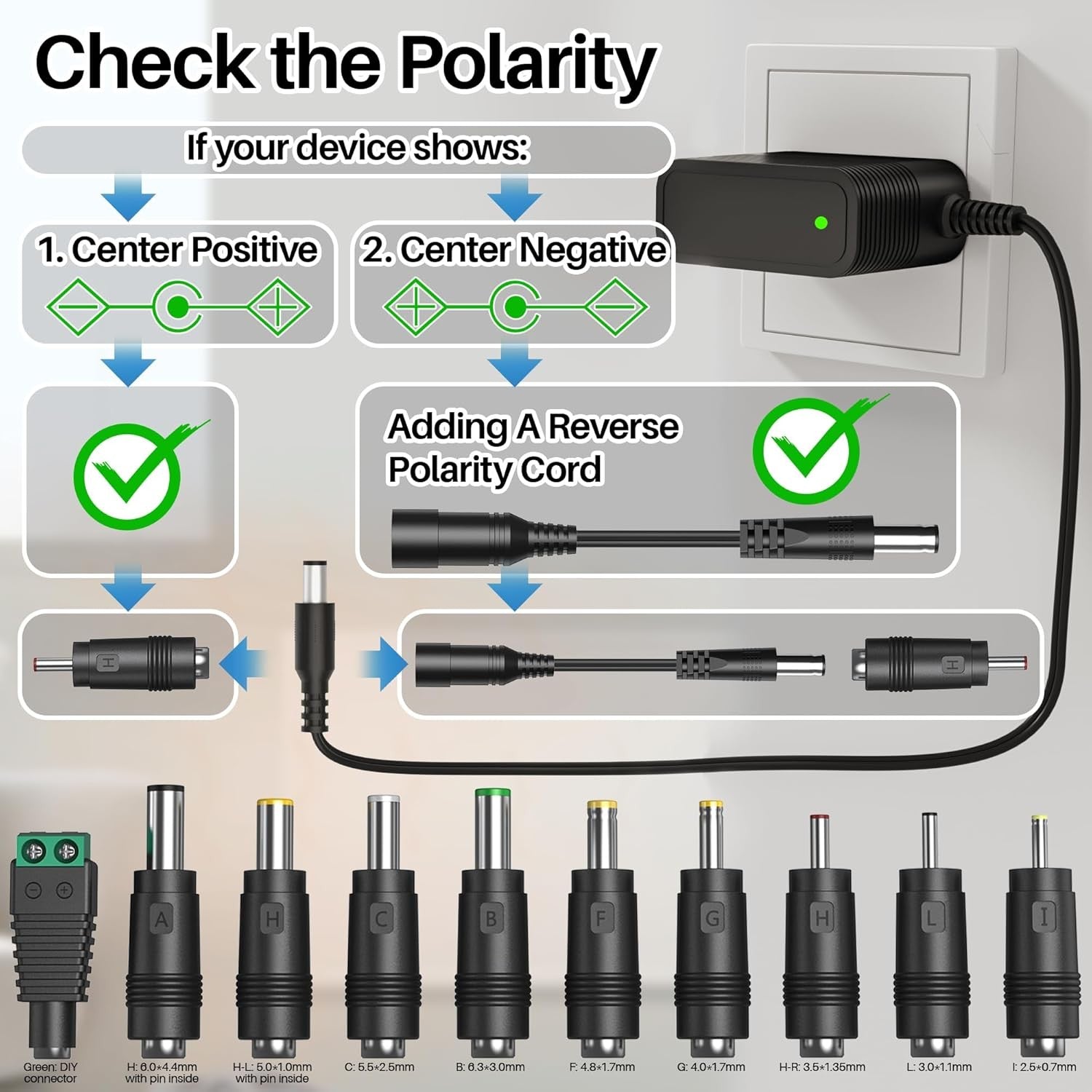 Check the Polarity

If your device shows:

1. Center Positive

2. Center Negative

Adding A Reverse Polarity Cord

H

H

A

H

C

B

F

G

H

L

I

Green: DIY connector

H: 6.0×4.4mm with pin inside

H-L: 5.0×1.0mm with pin inside

C: 5.5×2.5mm

B: 6.3×3.0mm

F: 4.8×1.7mm

G: 4.0×1.7mm

H-R: 3.5×1.35mm

L: 3.0×1.1mm

I: 2.5×0.7mm