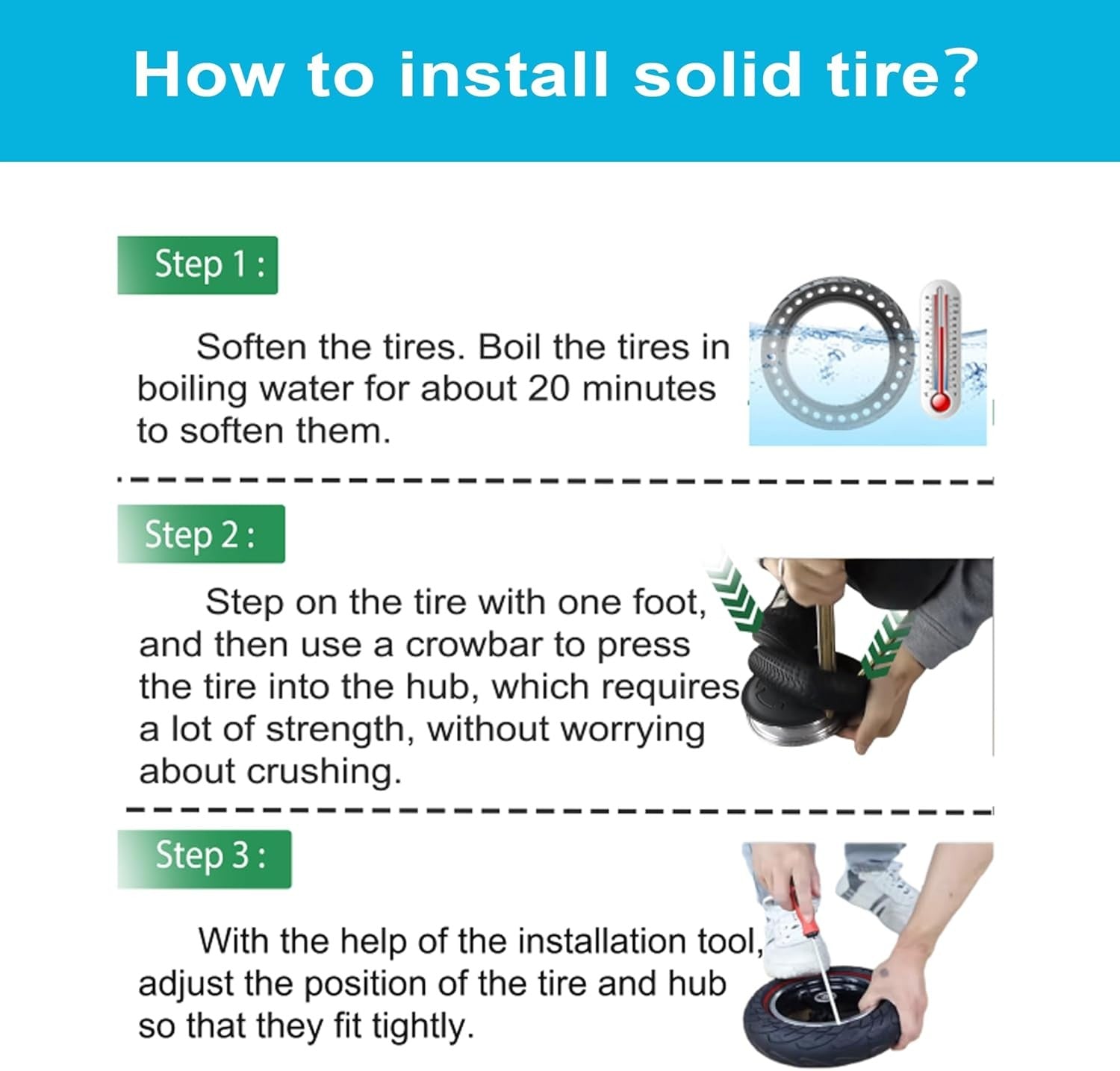 How to install solid tire?

Step 1 :

Soften the tires. Boil the tires in boiling water for about 20 minutes to soften them.

Step 2 :

Step on the tire with one foot, and then use a crowbar to press the tire into the hub, which requires a lot of strength, without worrying about crushing.

Step 3 :

With the help of the installation tool, adjust the position of the tire and hub so that they fit tightly.