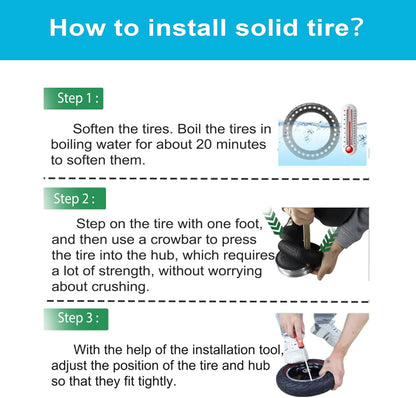 How to install solid tire?

Step 1 :

Soften the tires. Boil the tires in boiling water for about 20 minutes to soften them.

Step 2 :

Step on the tire with one foot, and then use a crowbar to press the tire into the hub, which requires a lot of strength, without worrying about crushing.

Step 3 :

With the help of the installation tool, adjust the position of the tire and hub so that they fit tightly.