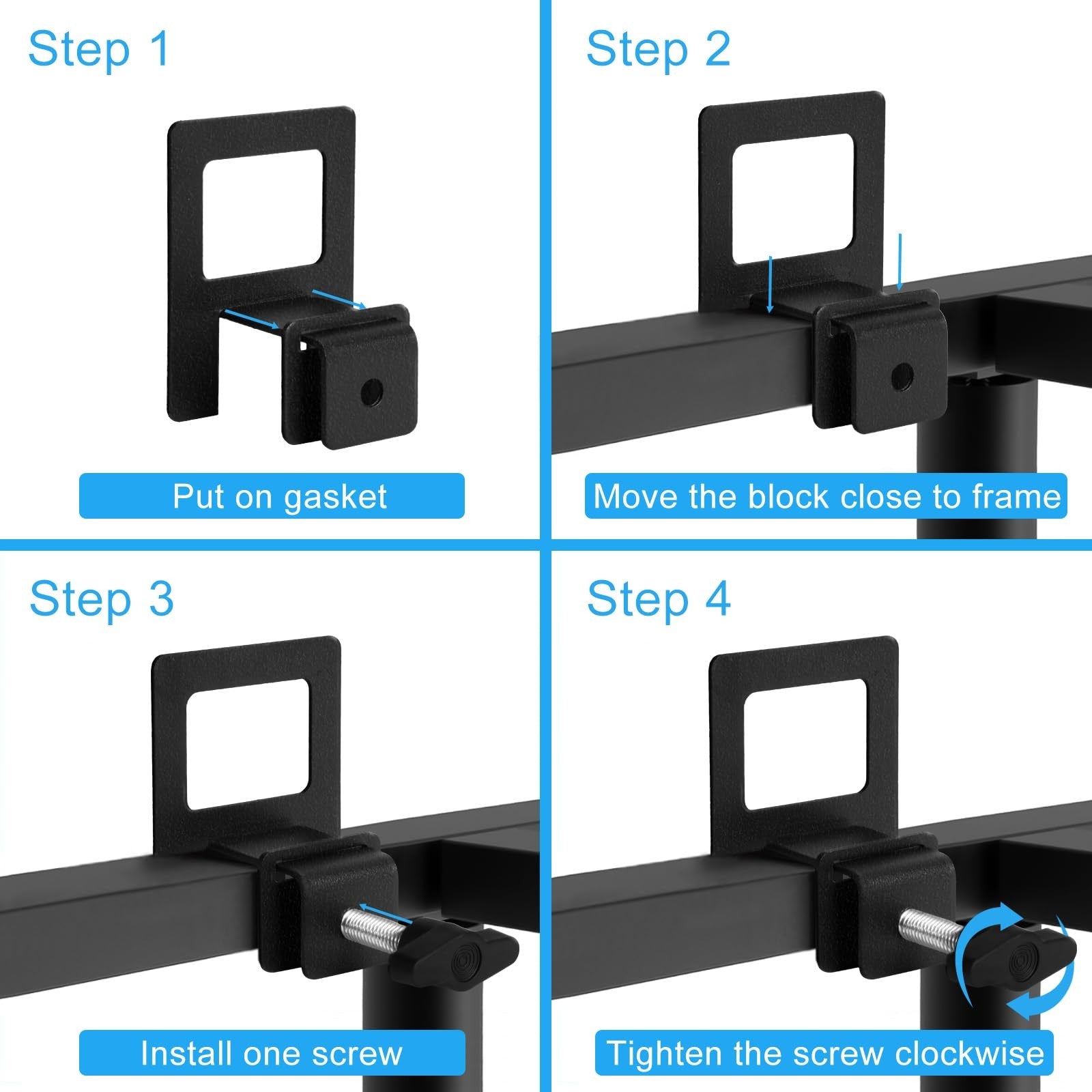 Step 1

Put on gasket

Step 2

Move the block close to frame

Step 3

Install one screw

Step 4

Tighten the screw clockwise