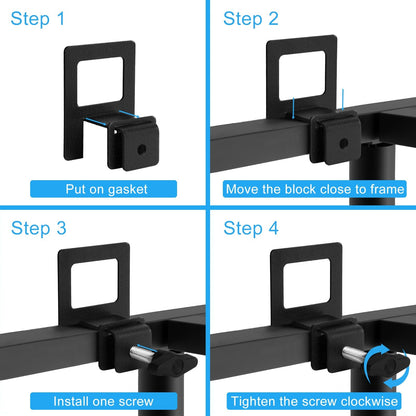 Step 1

Put on gasket

Step 2

Move the block close to frame

Step 3

Install one screw

Step 4

Tighten the screw clockwise