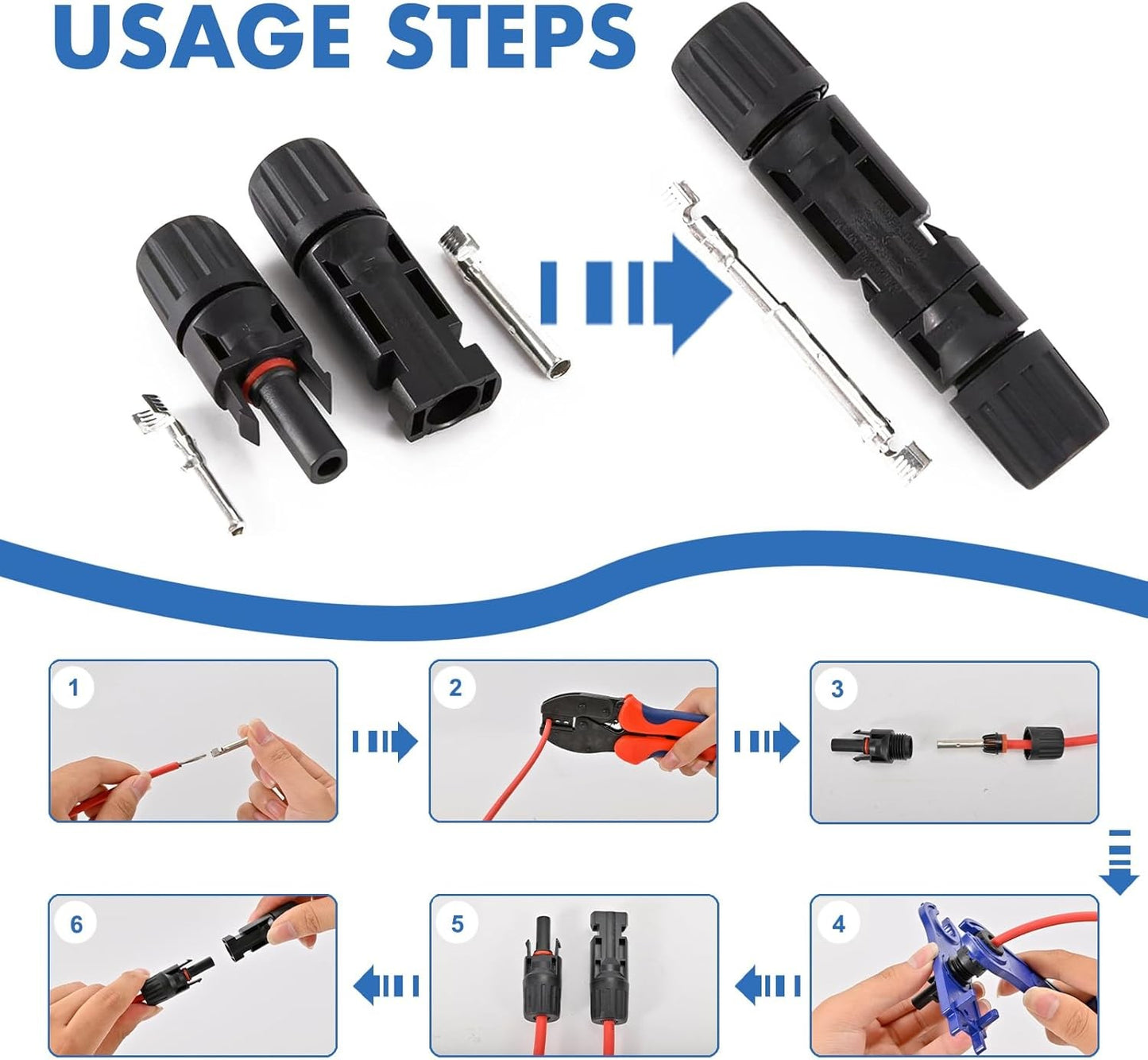 USAGE STEPS

1

2

3

4

5

6