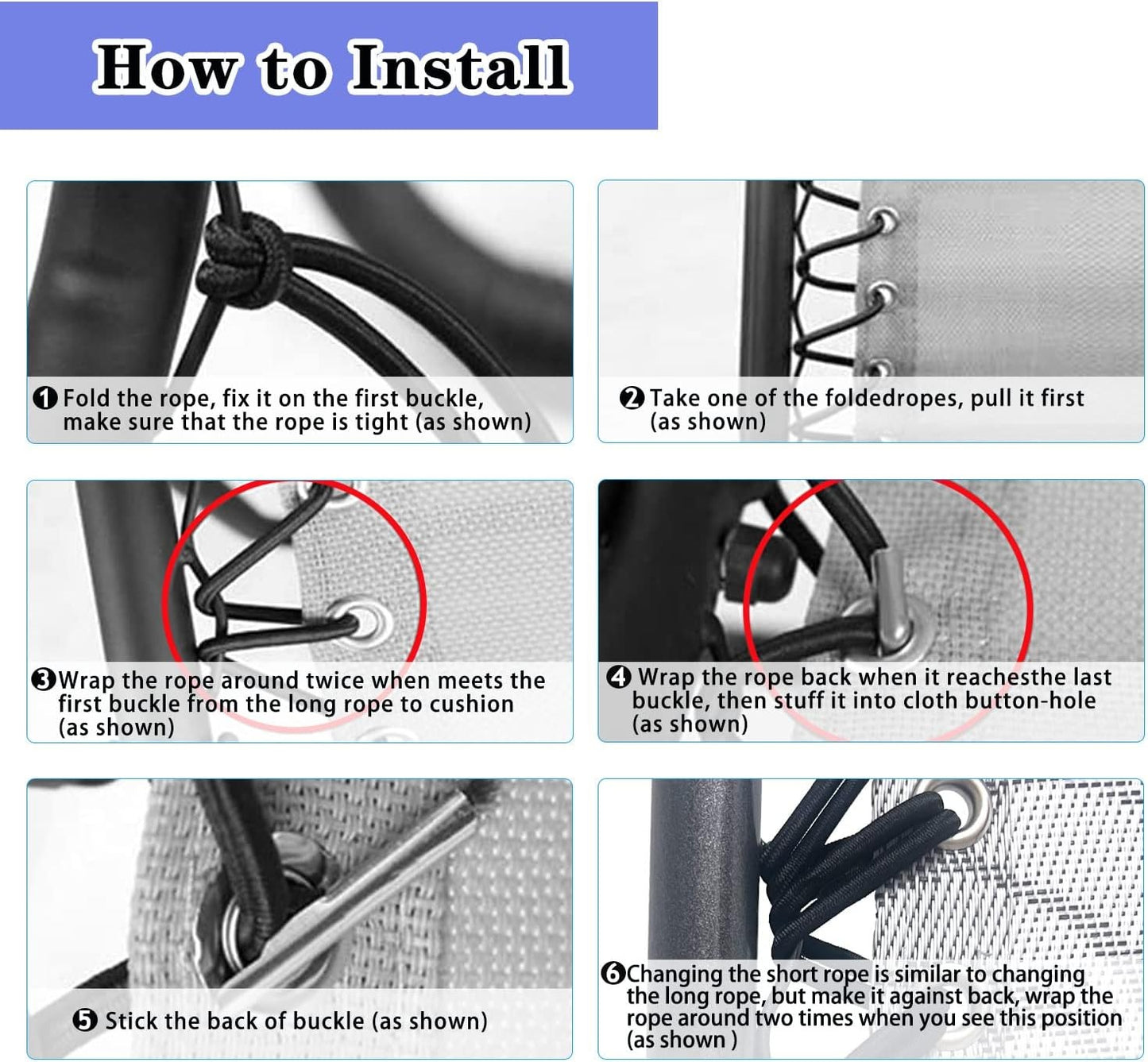 How to Install

❶ Fold the rope, fix it on the first buckle, make sure that the rope is tight (as shown)

❷ Take one of the foldedropes, pull it first (as shown)

❸ Wrap the rope around twice when meets the first buckle from the long rope to cushion (as shown)

❹ Wrap the rope back when it reachesthe last buckle, then stuff it into cloth button-hole (as shown)

❺ Stick the back of buckle (as shown)

❻ Changing the short rope is similar to changing the long rope, but make it against back, wrap the rope around two times when you see this position (as shown )