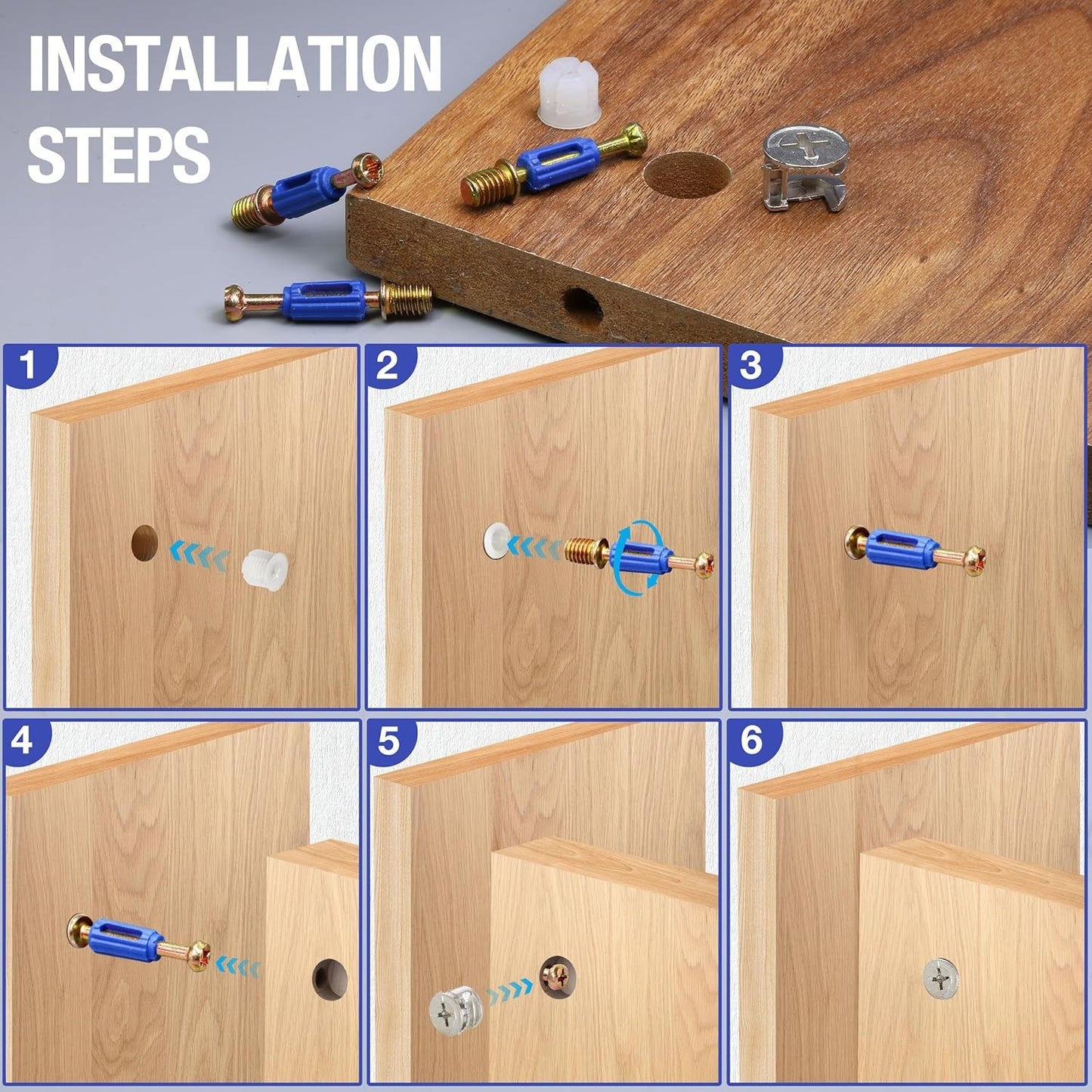 INSTALLATION
STEPS

1

2

3

4

5

6