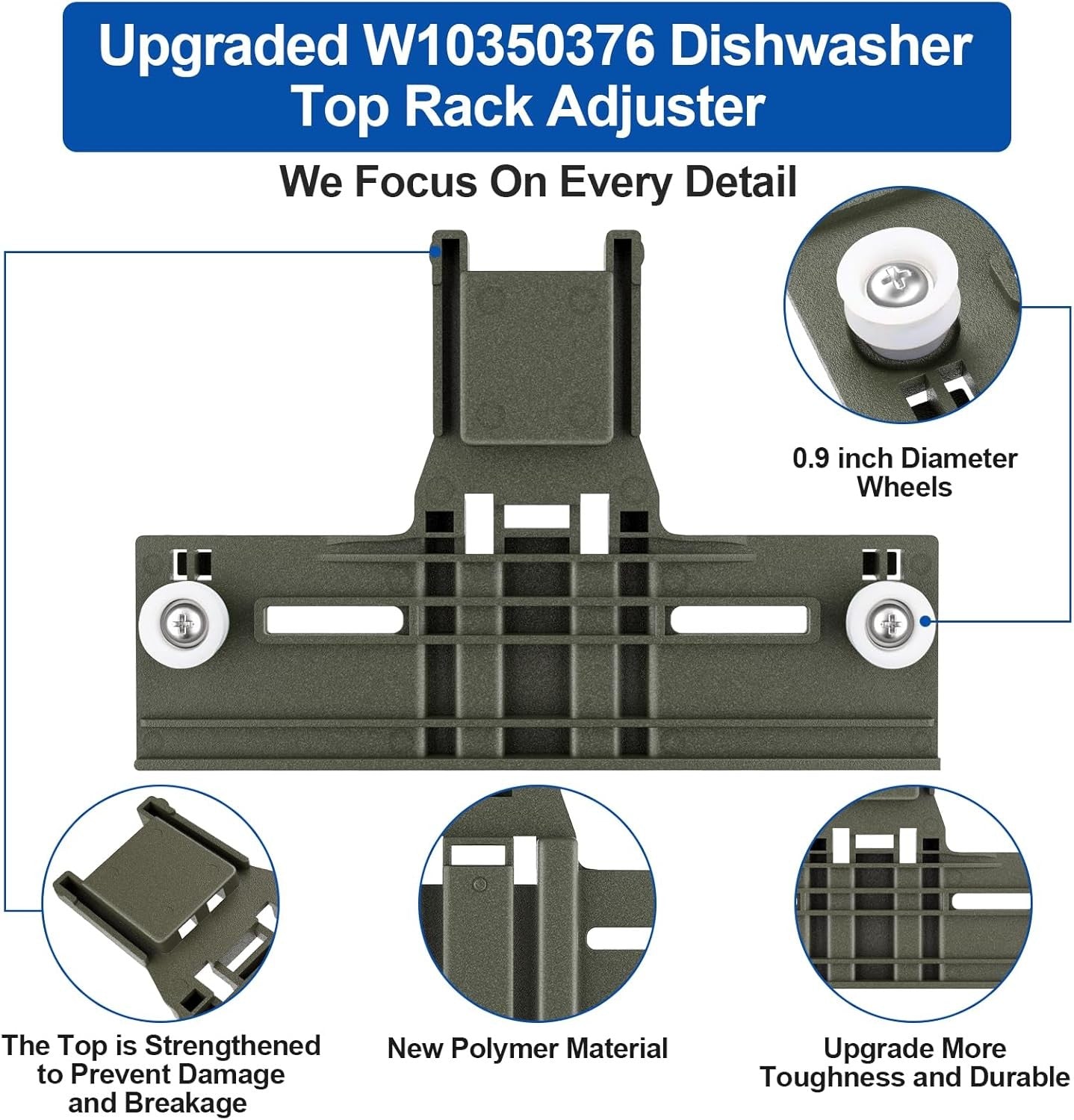 Upgraded W10350376 Dishwasher Top Rack Adjuster

We Focus On Every Detail

0.9 inch Diameter Wheels

The Top is Strengthened to Prevent Damage and Breakage

New Polymer Material

Upgrade More Toughness and Durable