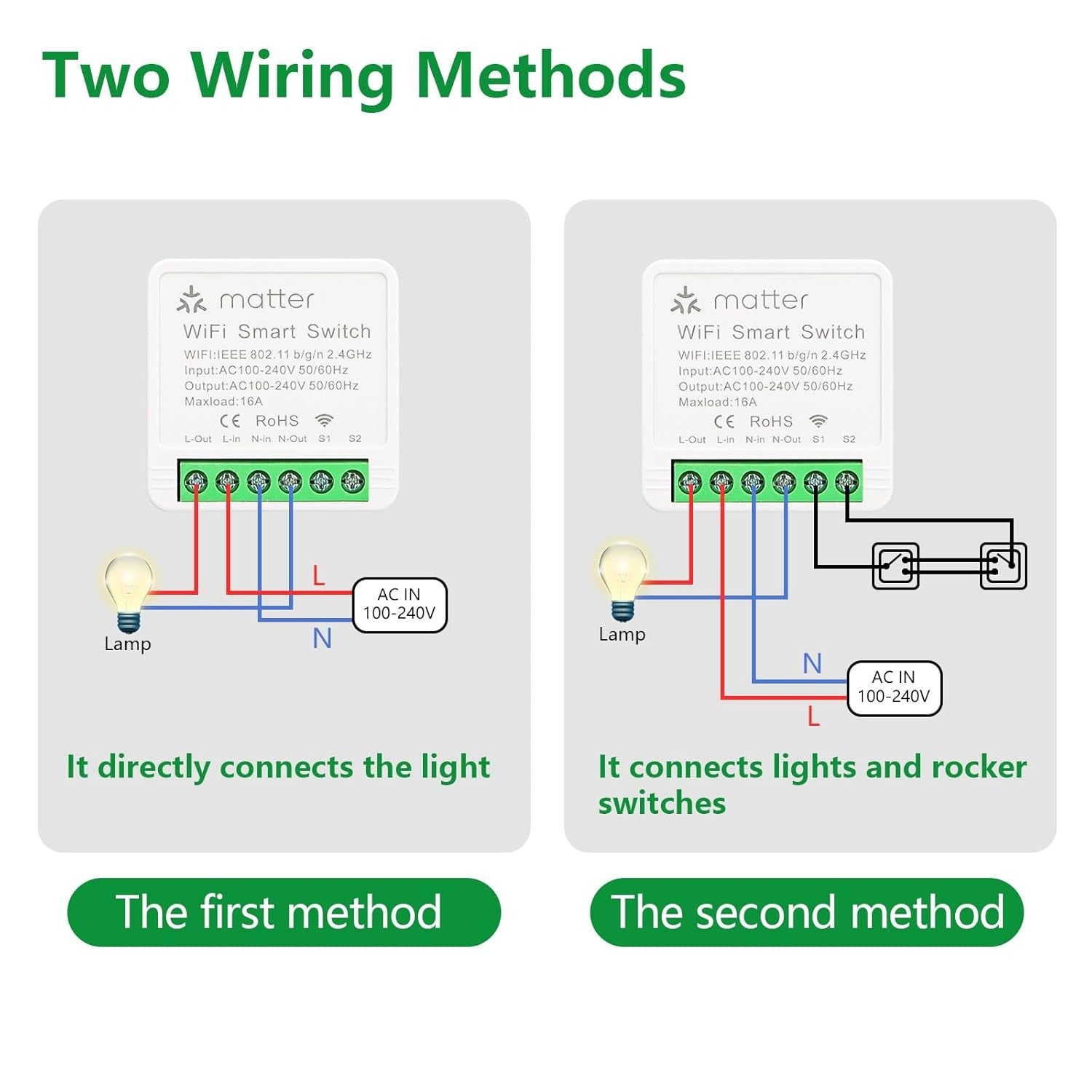 Two Wiring Methods

matter
WiFi Smart Switch
WIFI:IEEE 802.11 b/g/n 2.4GHz
Input:AC100-240V 50/60Hz
Output:AC100-240V 50/60Hz
Maxload:16A
CE RoHS
L-Out L-in N-in N-Out S1 S2

L
AC IN
100-240V
N
Lamp

It directly connects the light

The first method

matter
WiFi Smart Switch
WIFI:IEEE 802.11 b/g/n 2.4GHz
Input:AC100-240V 50/60Hz
Output:AC100-240V 50/60Hz
Maxload:16A
CE RoHS
L-Out L-in N-in N-Out S1 S2

Lamp
N
AC IN
100-240V
L

It connects lights and rocker switches

The second method