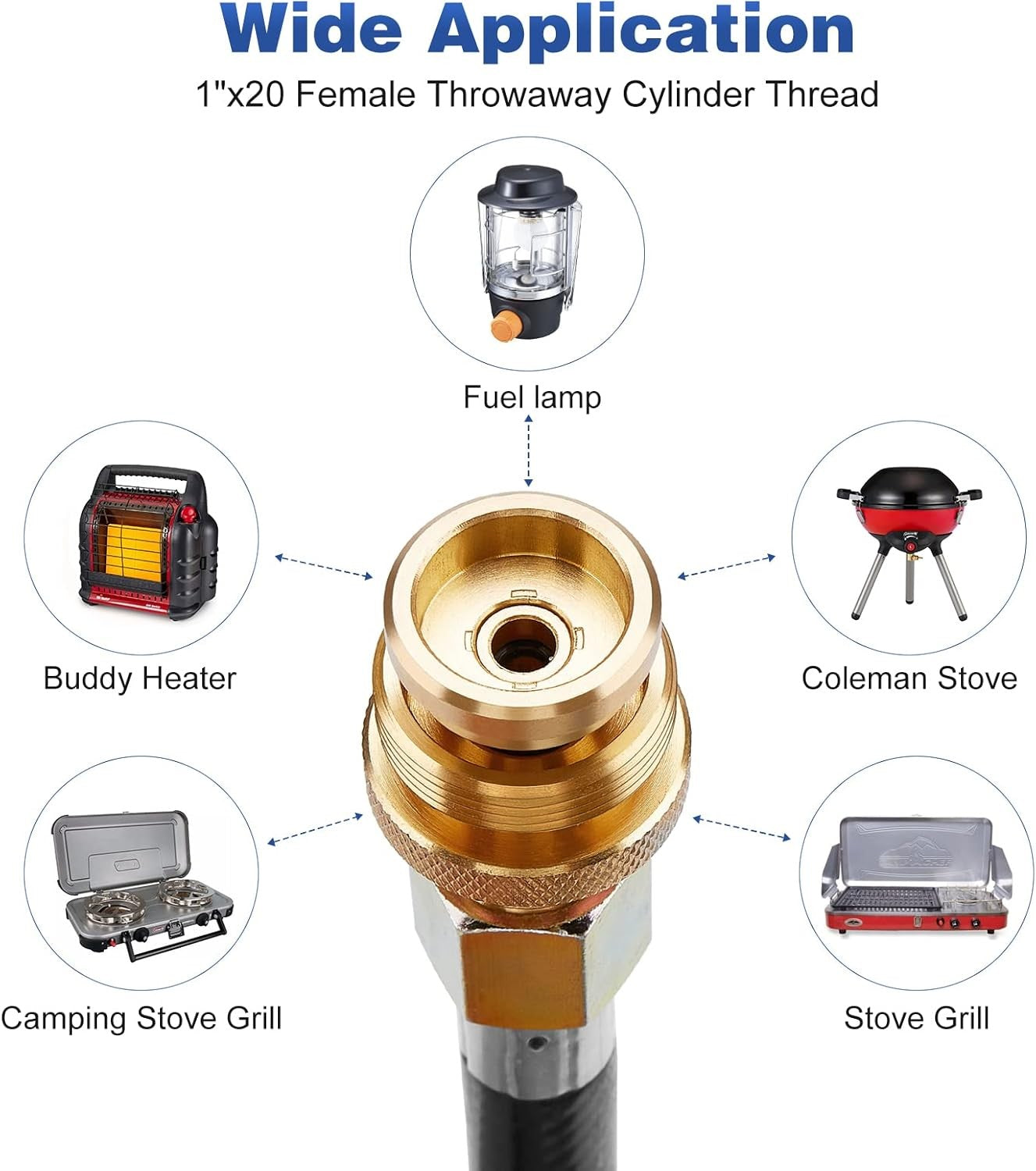 Wide Application

1"x20 Female Throwaway Cylinder Thread

Fuel lamp

Buddy Heater

Coleman Stove

Camping Stove Grill

Stove Grill