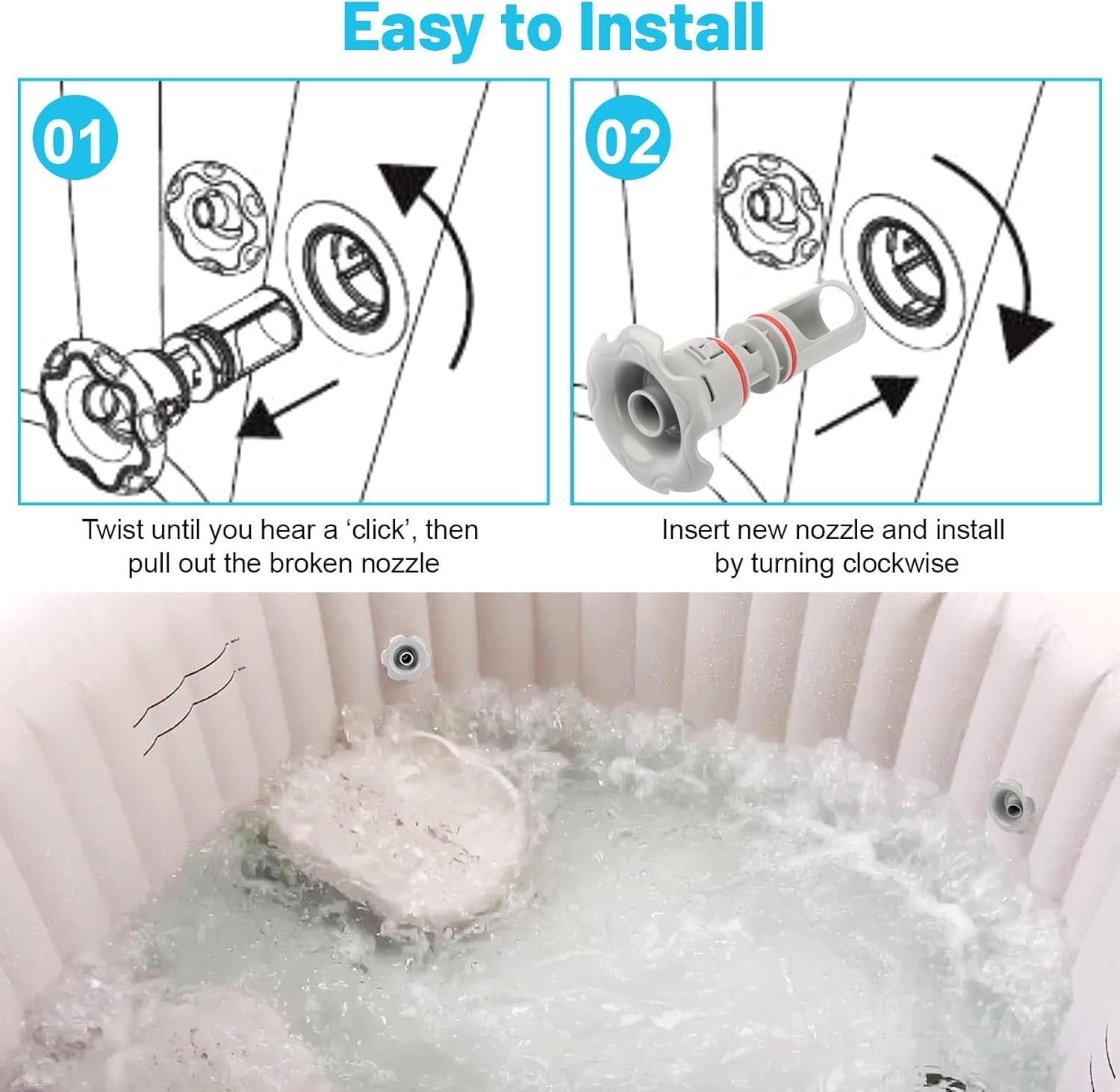 Easy to Install

01

Twist until you hear a ‘click’, then pull out the broken nozzle

02

Insert new nozzle and install by turning clockwise