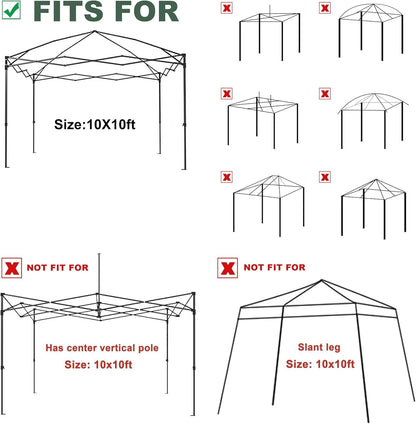 FITS FOR

Size:10X10ft

NOT FIT FOR

Has center vertical pole
Size: 10x10ft

NOT FIT FOR

Slant leg
Size: 10x10ft