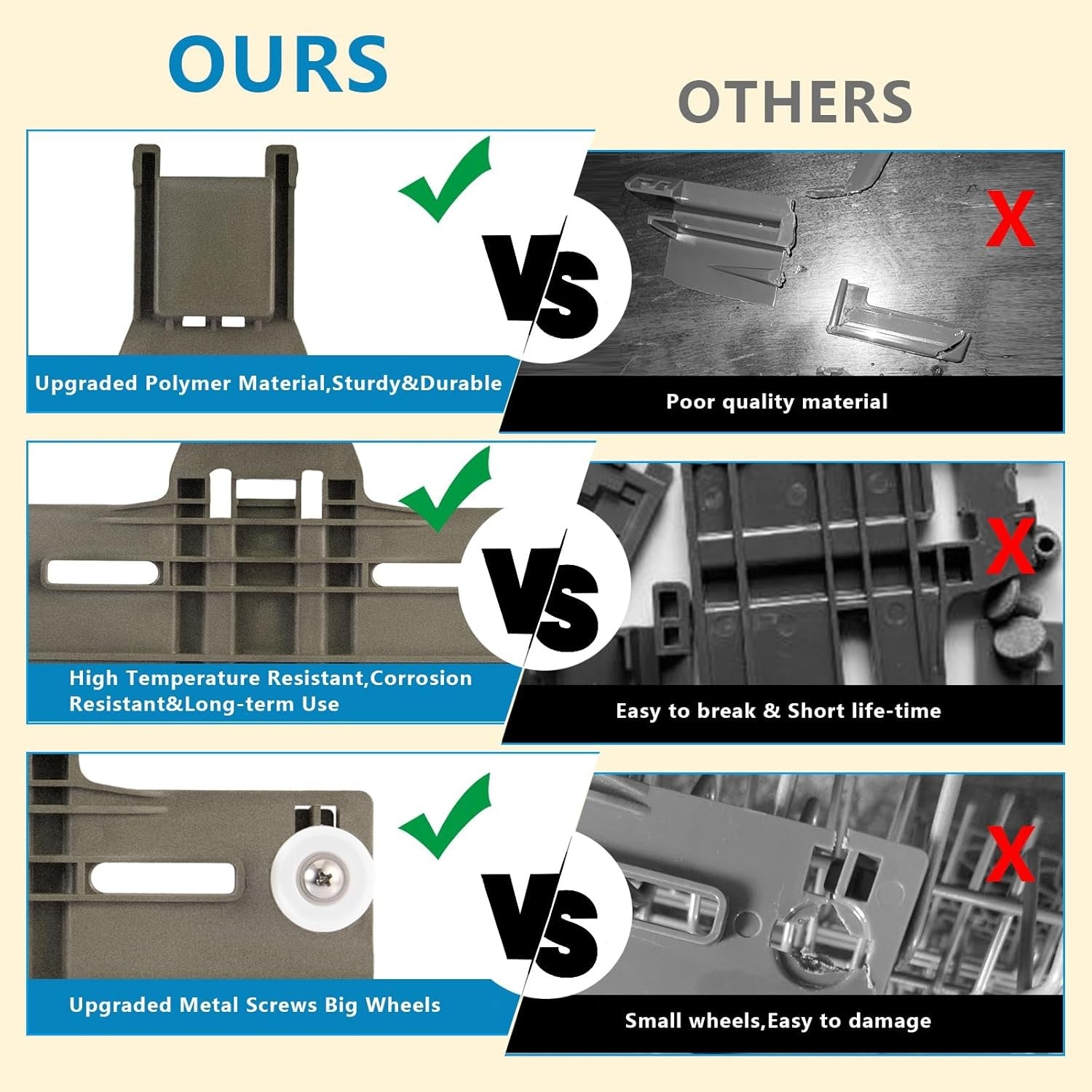 OURS

OTHERS

VS

X

Upgraded Polymer Material,Sturdy&Durable

Poor quality material

VS

X

High Temperature Resistant,Corrosion Resistant&Long-term Use

Easy to break & Short life-time

VS

X

Upgraded Metal Screws Big Wheels

Small wheels,Easy to damage