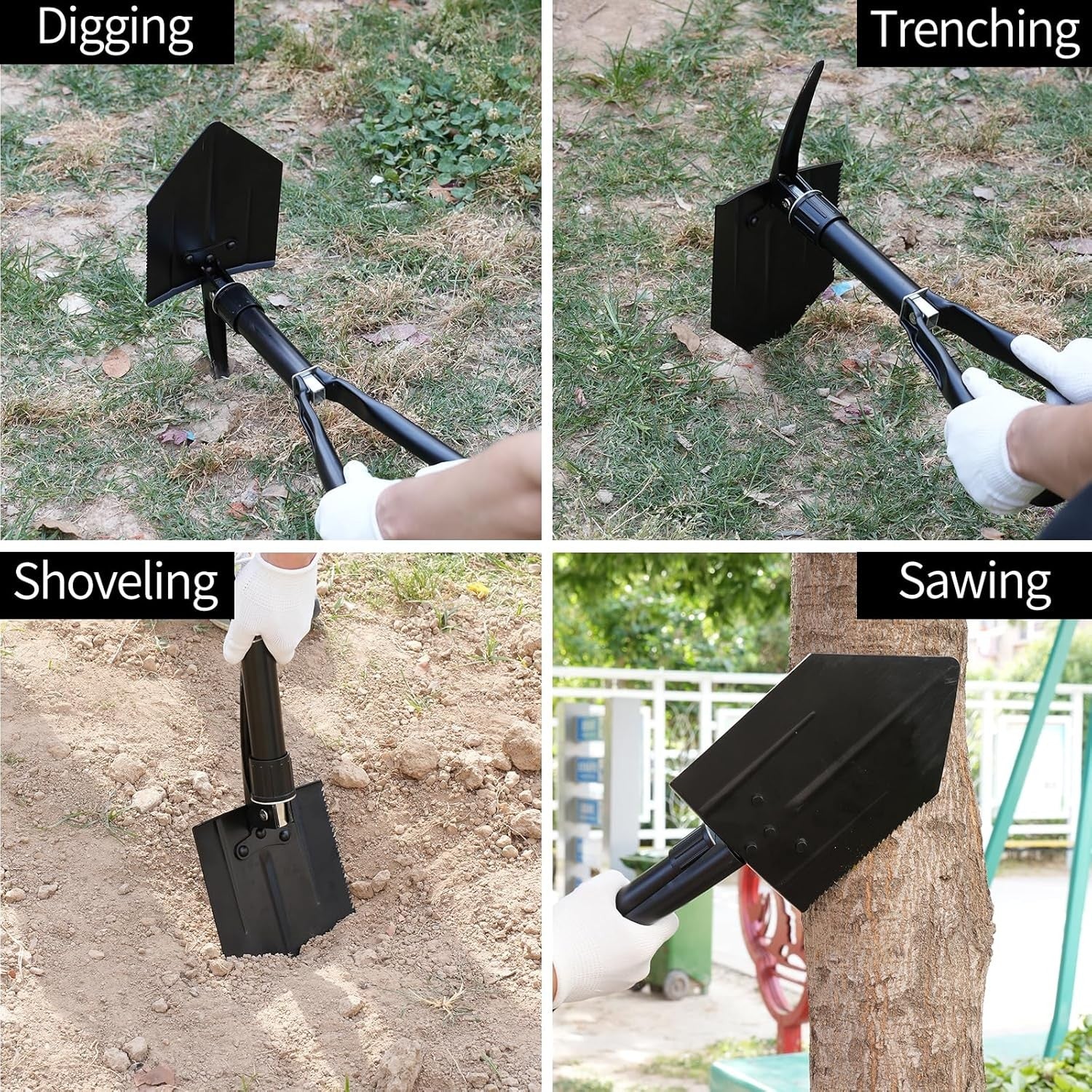 Digging

Trenching

Shoveling

Sawing