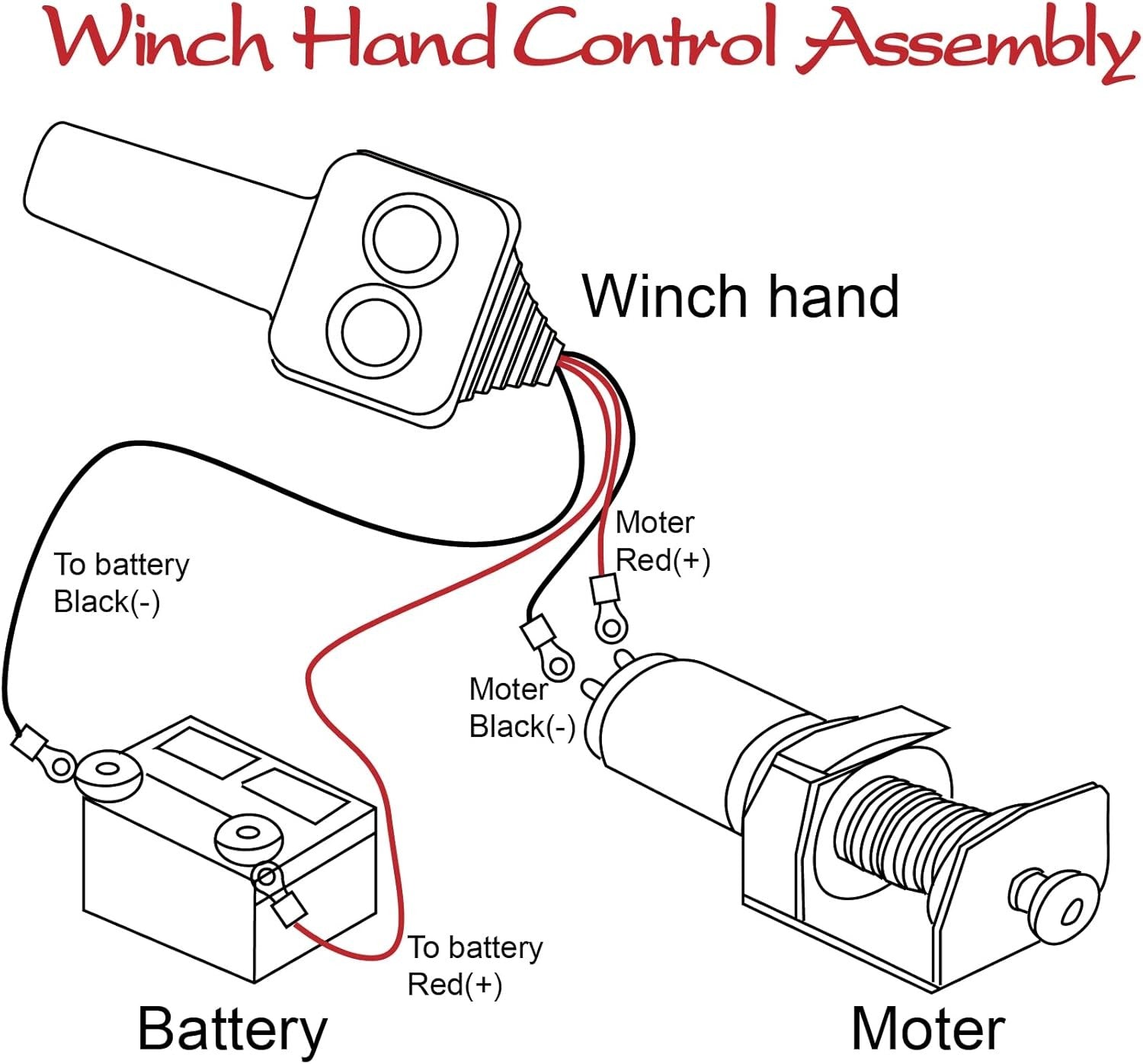 Winch Hand Control Assembly

Winch hand

Moter Red(+)

To battery Black(-)

Moter Black(-)

To battery Red(+)

Battery

Moter