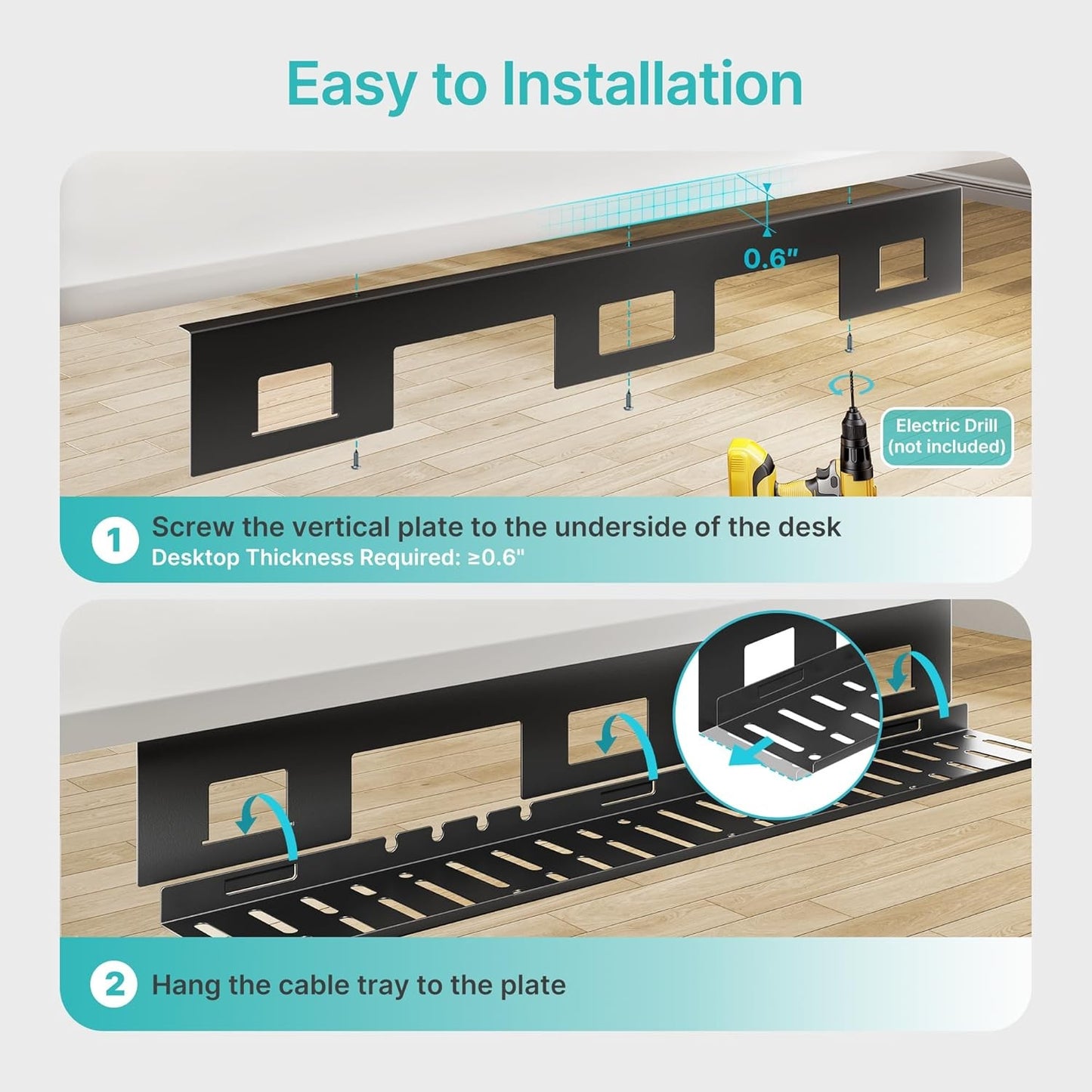 Easy to Installation

0.6"

Electric Drill (not included)

1 Screw the vertical plate to the underside of the desk
Desktop Thickness Required: ≥0.6"

2 Hang the cable tray to the plate