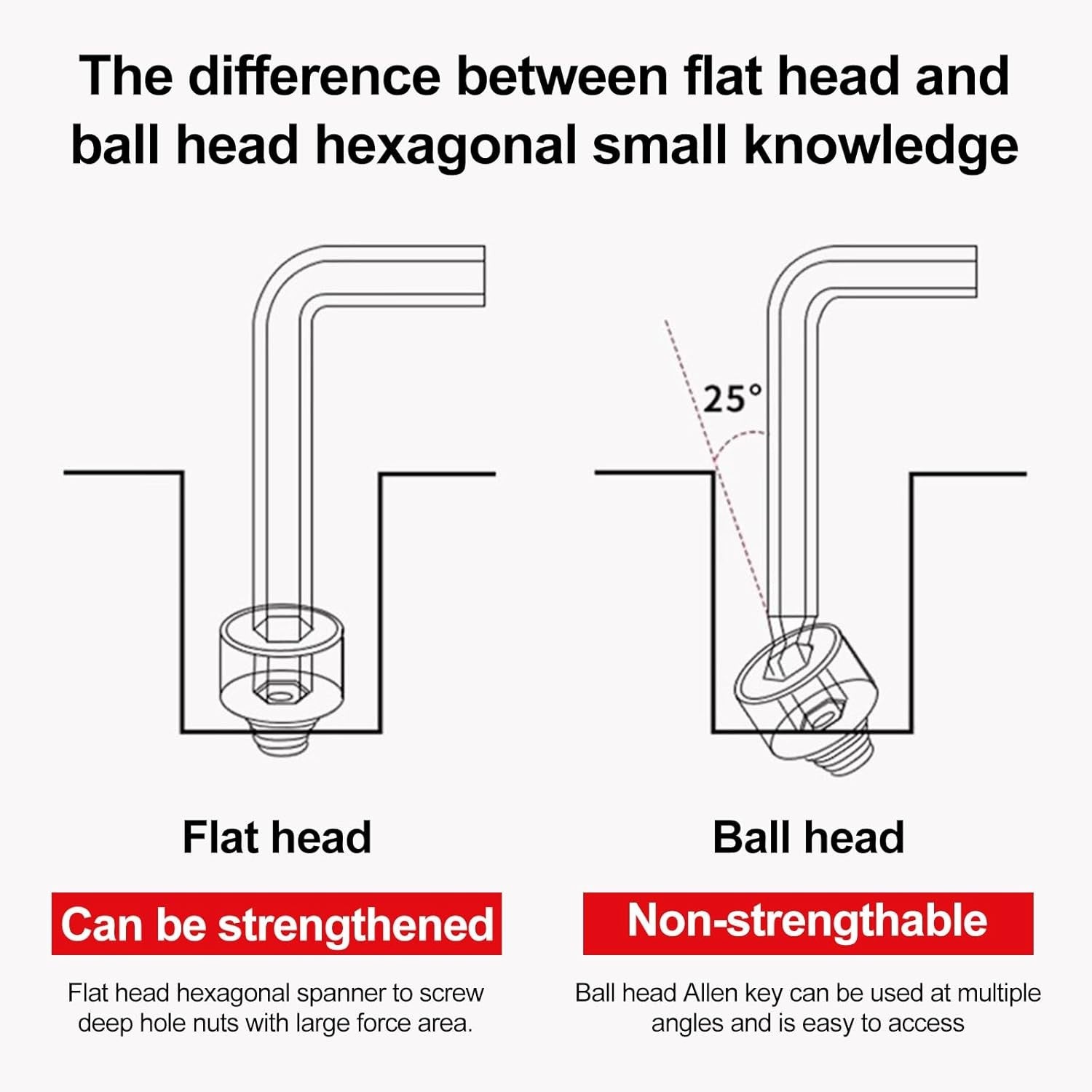 The difference between flat head and ball head hexagonal small knowledge

25°

Flat head

Can be strengthened

Flat head hexagonal spanner to screw deep hole nuts with large force area.

Ball head

Non-strengthable

Ball head Allen key can be used at multiple angles and is easy to access