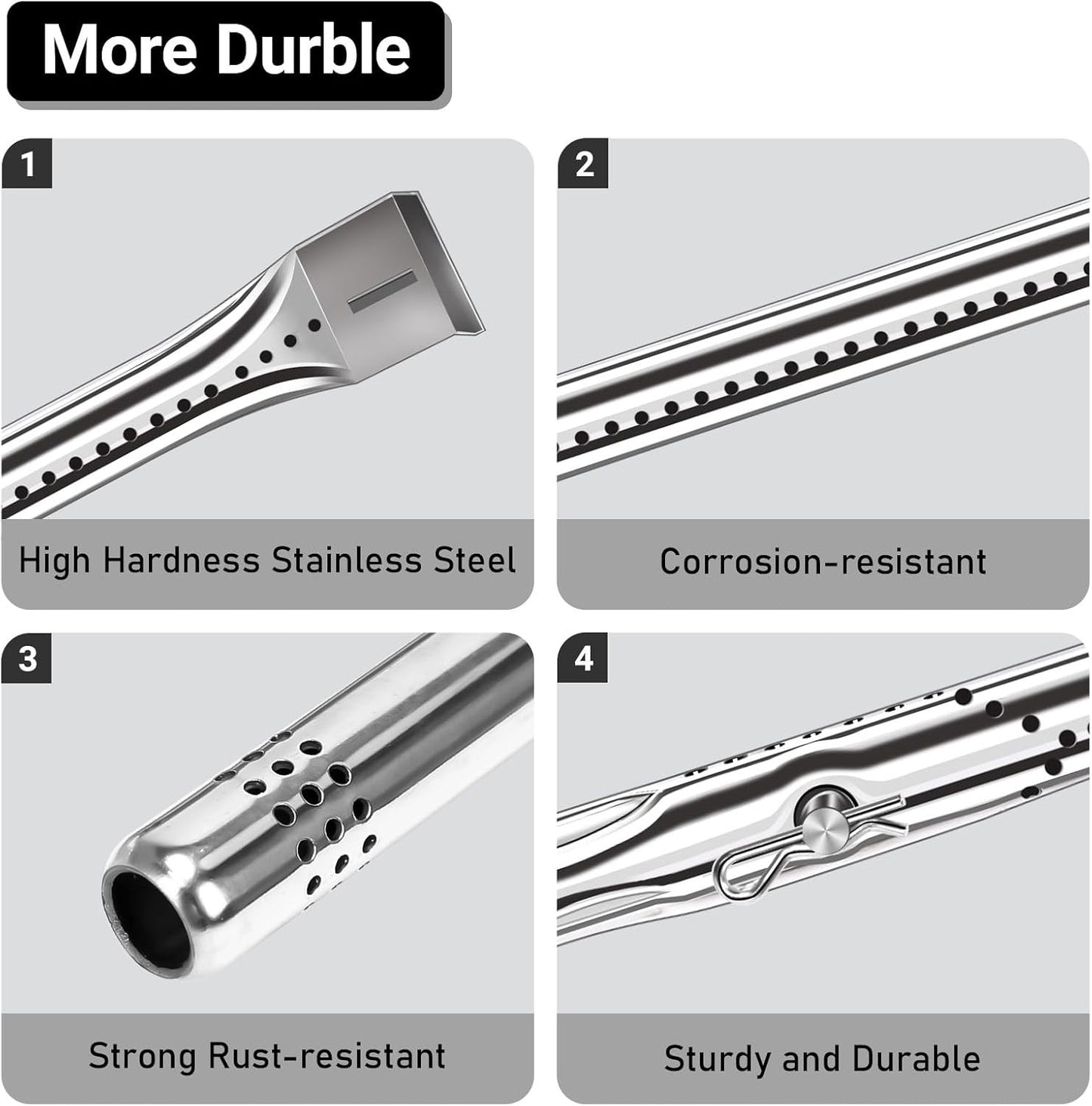 More Durble

1

High Hardness Stainless Steel

2

Corrosion-resistant

3

Strong Rust-resistant

4

Sturdy and Durable