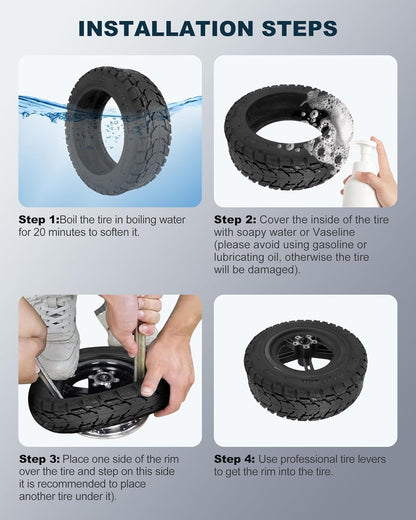 INSTALLATION STEPS

Step 1:Boil the tire in boiling water for 20 minutes to soften it.

Step 2: Cover the inside of the tire with soapy water or Vaseline (please avoid using gasoline or lubricating oil, otherwise the tire will be damaged).

Step 3: Place one side of the rim over the tire and step on this side it is recommended to place another tire under it).

Step 4: Use professional tire levers to get the rim into the tire.