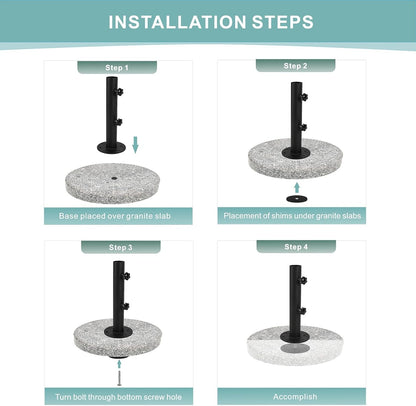 INSTALLATION STEPS

Step 1

Base placed over granite slab

Step 2

Placement of shims under granite slabs

Step 3

Turn bolt through bottom screw hole

Step 4

Accomplish