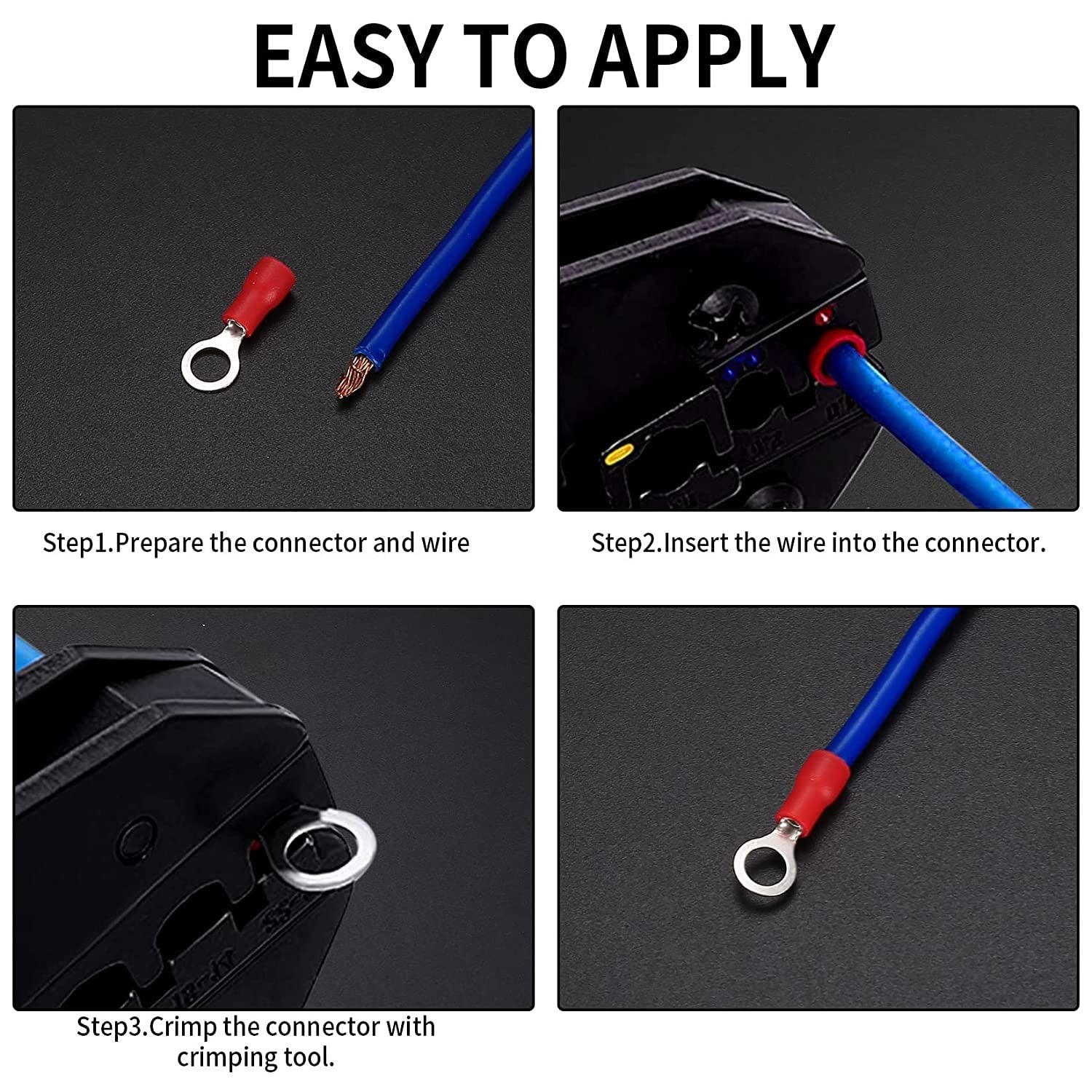 EASY TO APPLY

Step1.Prepare the connector and wire

Step2.Insert the wire into the connector.

Step3.Crimp the connector with crimping tool.