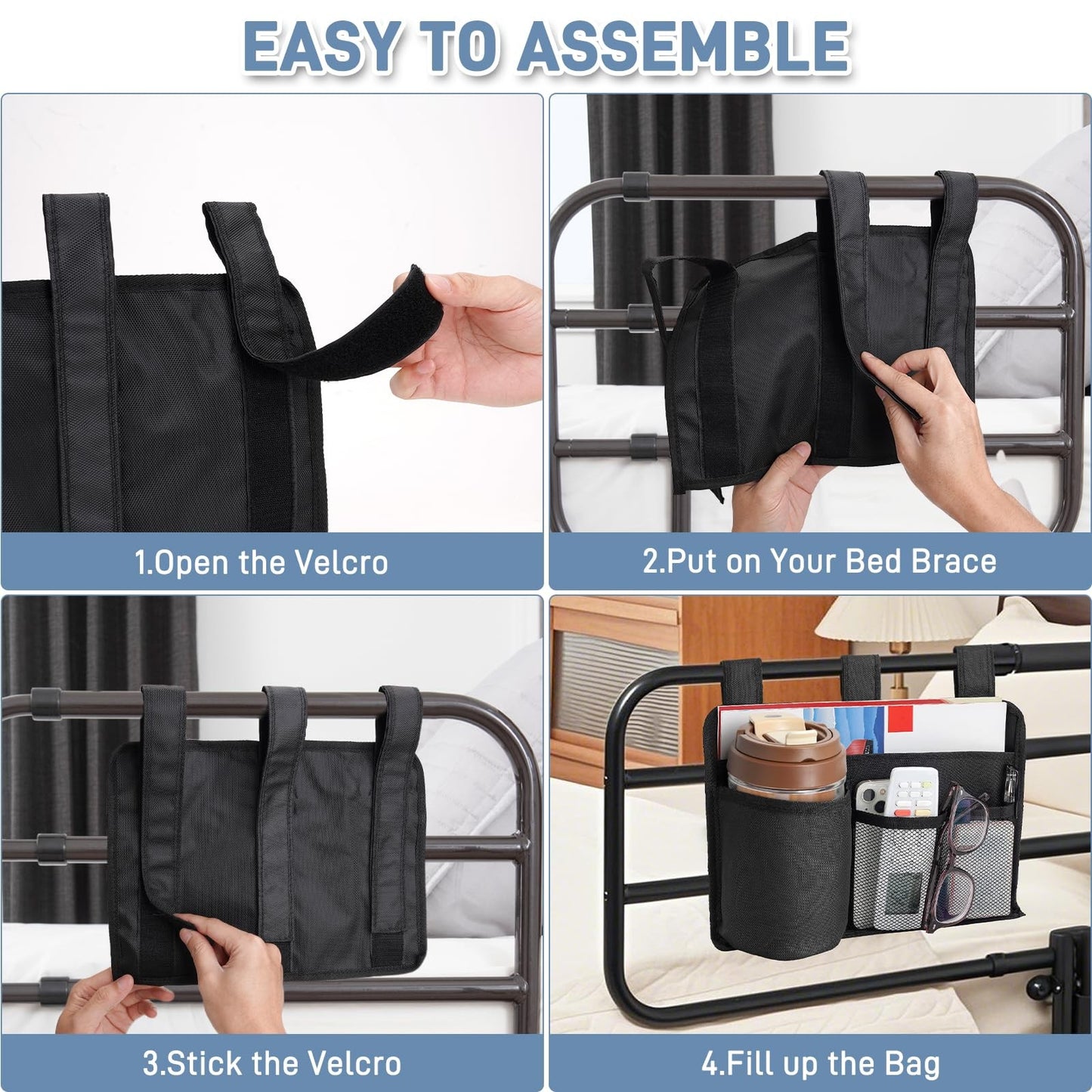 EASY TO ASSEMBLE

1.Open the Velcro

2.Put on Your Bed Brace

3.Stick the Velcro

4.Fill up the Bag