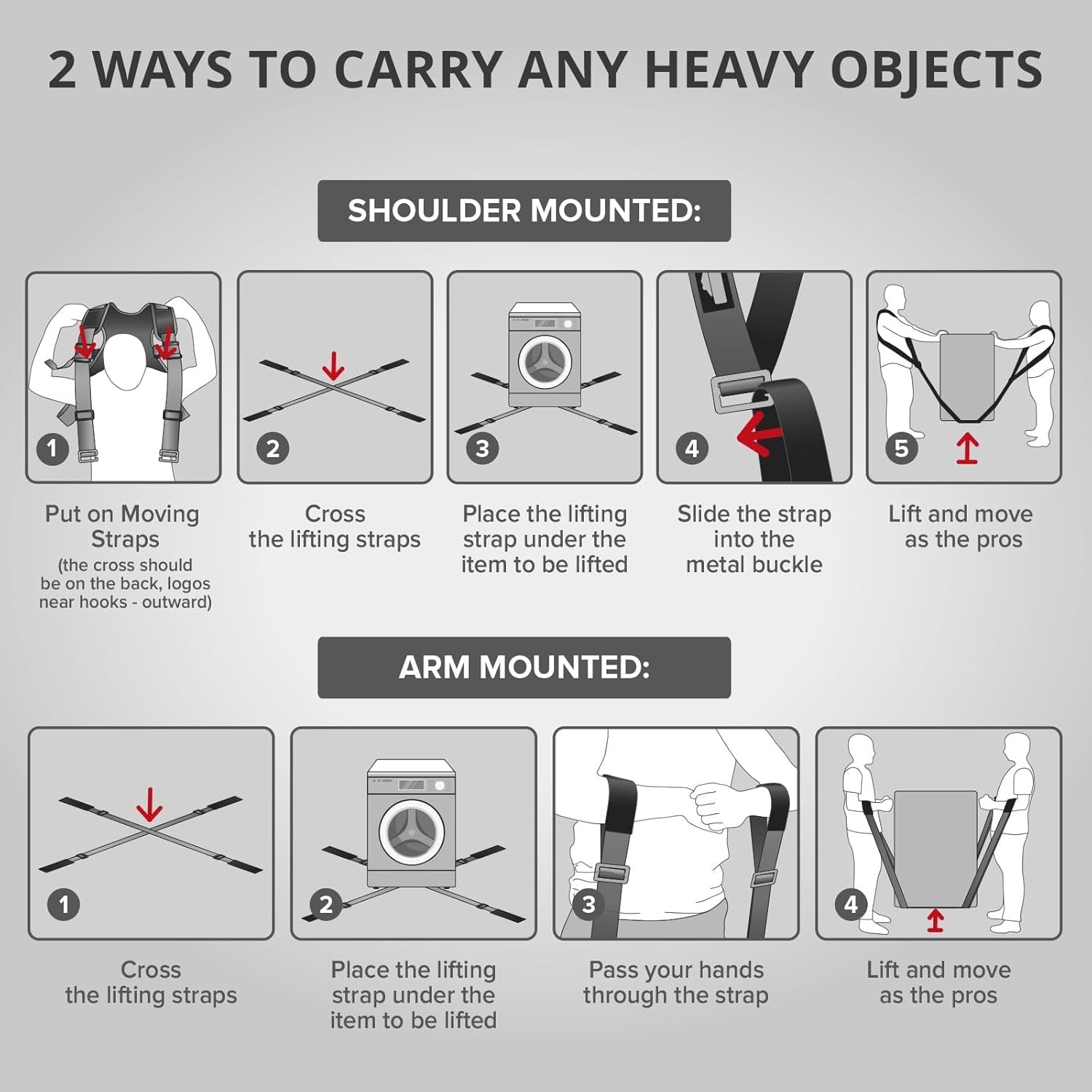 2 WAYS TO CARRY ANY HEAVY OBJECTS

SHOULDER MOUNTED:

1

Put on Moving Straps
(the cross should be on the back, logos near hooks - outward)

2

Cross the lifting straps

3

Place the lifting strap under the item to be lifted

4

Slide the strap into the metal buckle

5

Lift and move as the pros

ARM MOUNTED:

1

Cross the lifting straps

2

Place the lifting strap under the item to be lifted

3

Pass your hands through the strap

4

Lift and move as the pros